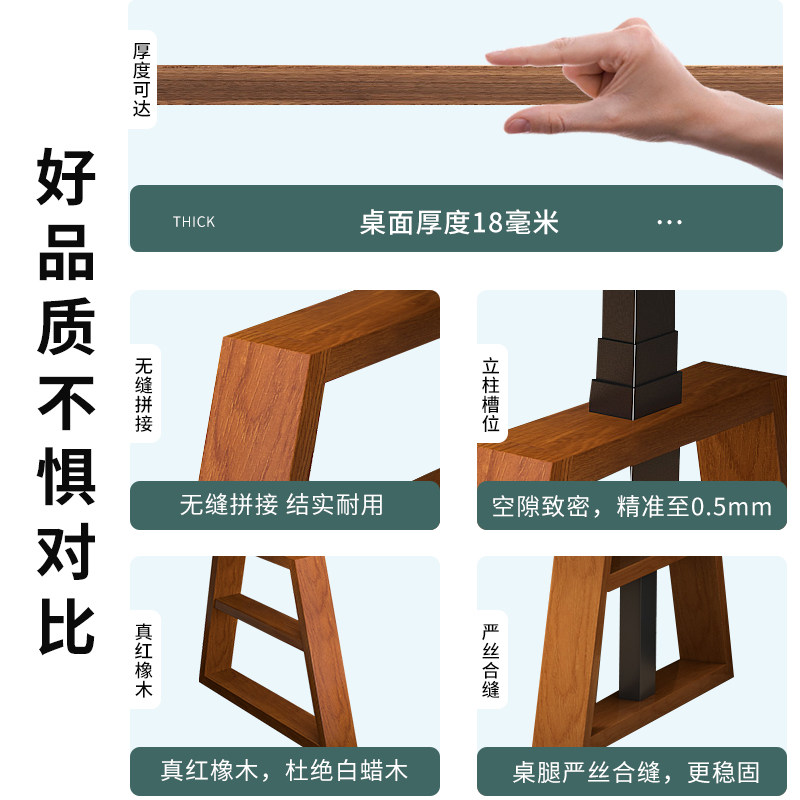 好品质不惧对比

厚度可达

THICK 桌面厚度18毫米 ···

无缝拼接

无缝拼接 结实耐用

立柱槽位

空隙致密，精准至0.5mm

真红橡木

真红橡木，杜绝白蜡木

严丝合缝

桌腿严丝合缝，更稳固