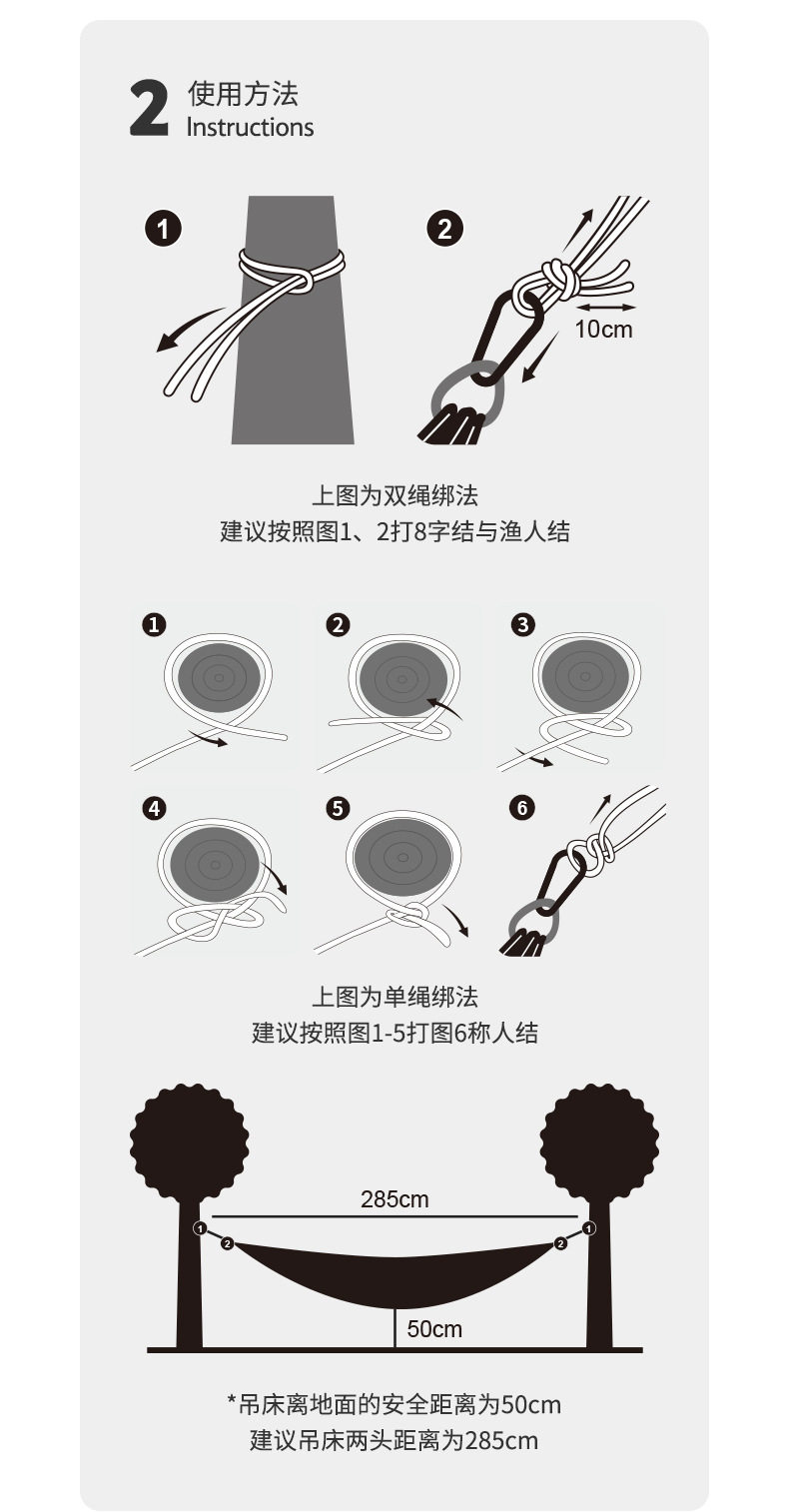 2 使用方法
Instructions

1

2

10cm

上图为双绳绑法
建议按照图1、2打8字结与渔人结

1
2
3
4
5
6

上图为单绳绑法
建议按照图1-5打图6称人结

285cm

1
2
2
1

50cm

*吊床离地面的安全距离为50cm
建议吊床两头距离为285cm