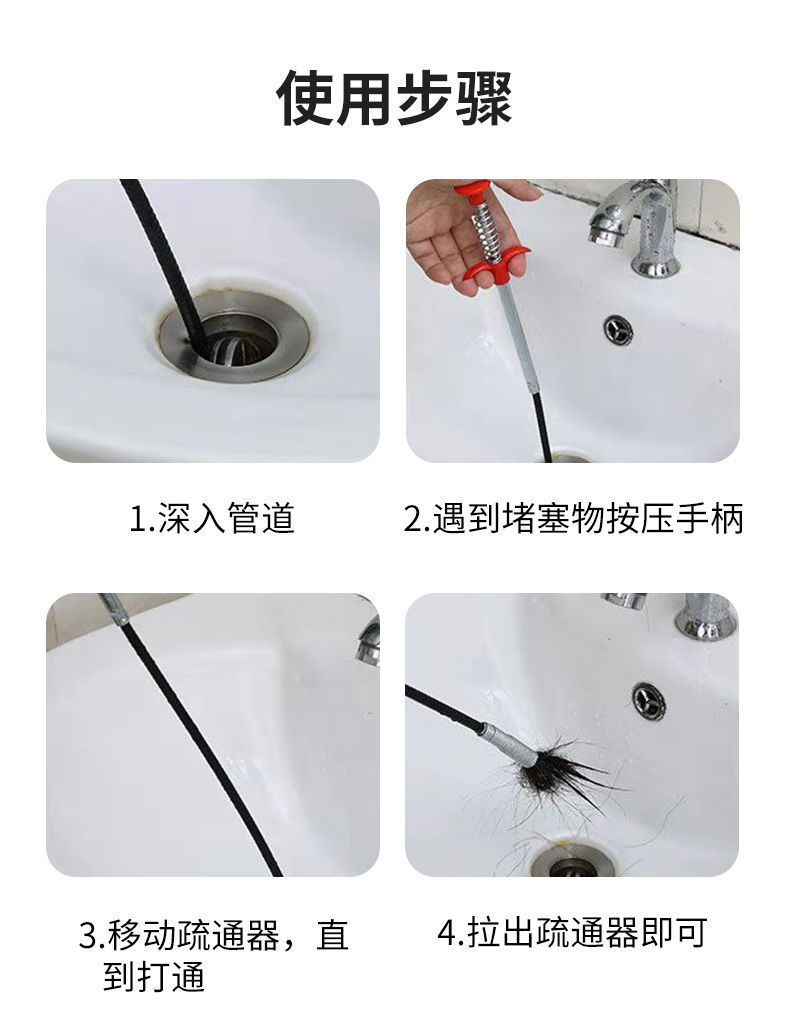 使用步骤

1.深入管道

2.遇到堵塞物按压手柄

3.移动疏通器，直到打通

4.拉出疏通器即可