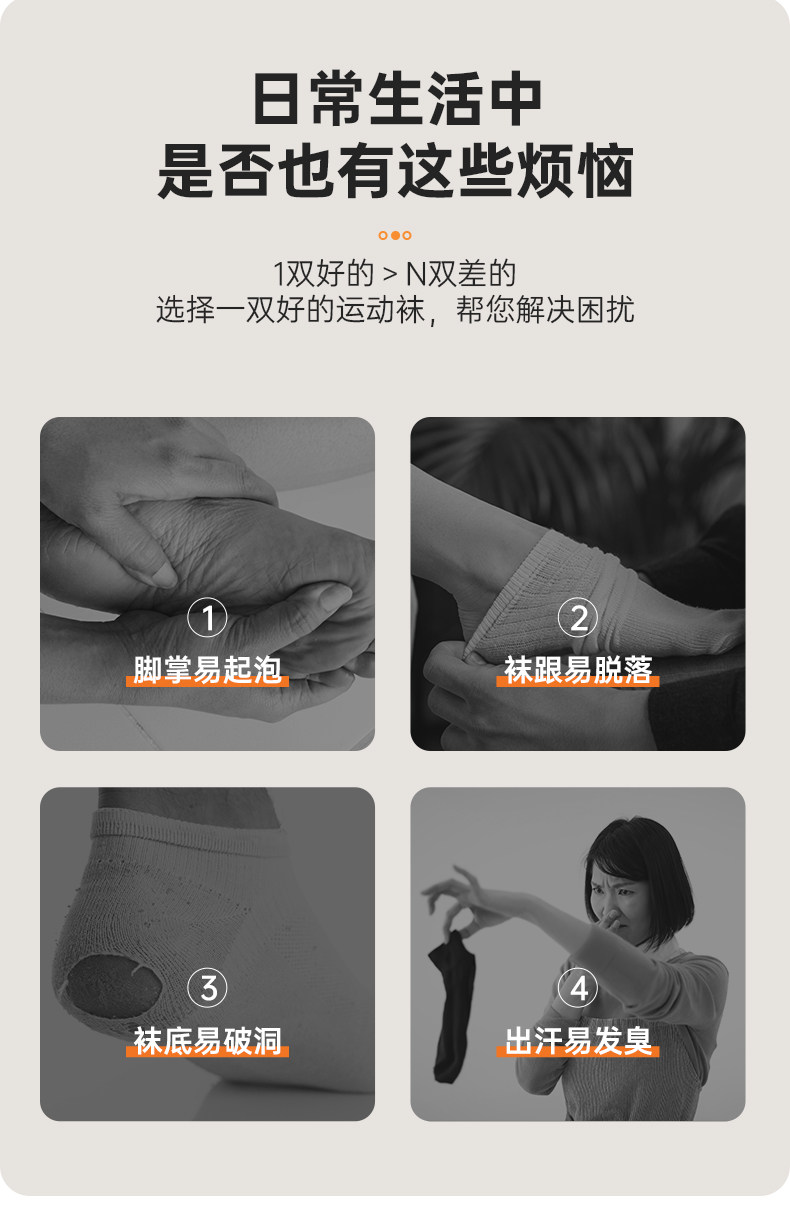 日常生活中
是否也有这些烦恼

1双好的 > N双差的
选择一双好的运动袜，帮您解决困扰

1
脚掌易起泡

2
袜跟易脱落

3
袜底易破洞

4
出汗易发臭