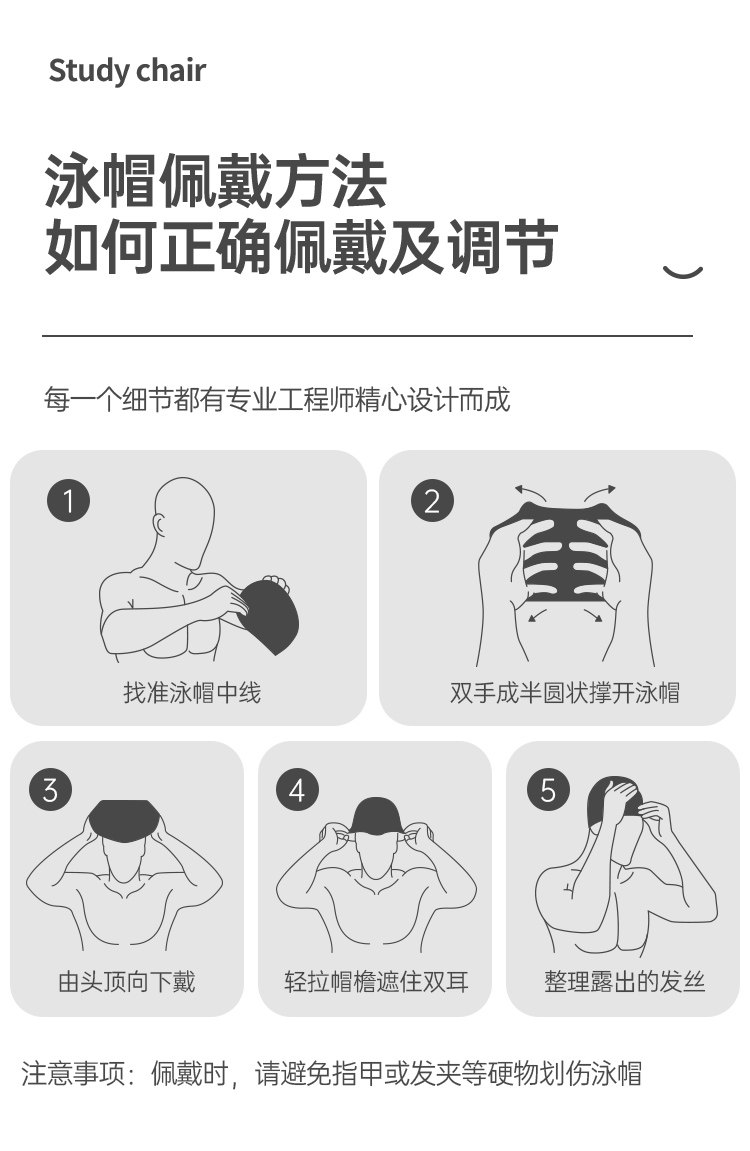 Study chair

泳帽佩戴方法
如何正确佩戴及调节

每一个细节都有专业工程师精心设计而成

1
找准泳帽中线

2
双手成半圆状撑开泳帽

3
由头顶向下戴

4
轻拉帽檐遮住双耳

5
整理露出的发丝

注意事项：佩戴时，请避免指甲或发夹等硬物划伤泳帽