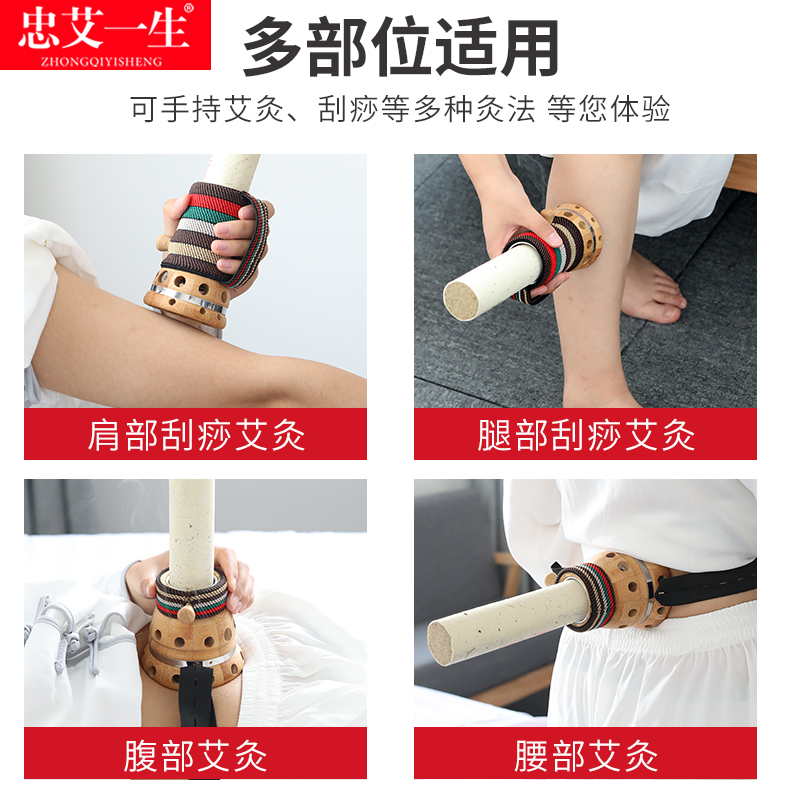 忠艾一生®
ZHONGQIYISHENG

多部位适用

可手持艾灸、刮痧等多种灸法 等您体验

肩部刮痧艾灸

腿部刮痧艾灸

腹部艾灸

腰部艾灸