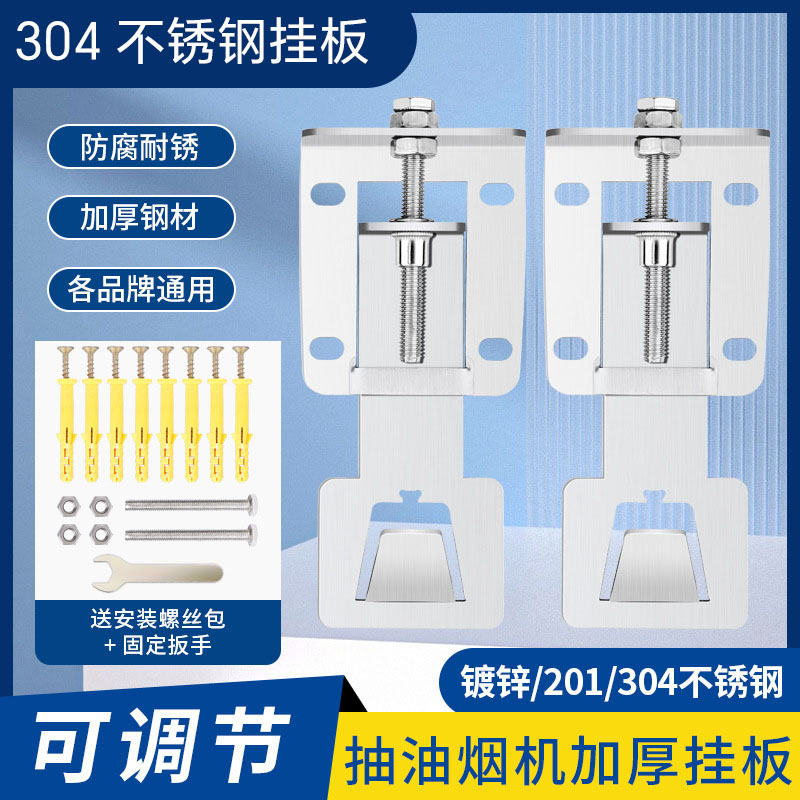 304 不锈钢挂板

防腐耐锈

加厚钢材

各品牌通用

送安装螺丝包
+ 固定扳手

镀锌/201/304不锈钢

可调节

抽油烟机加厚挂板