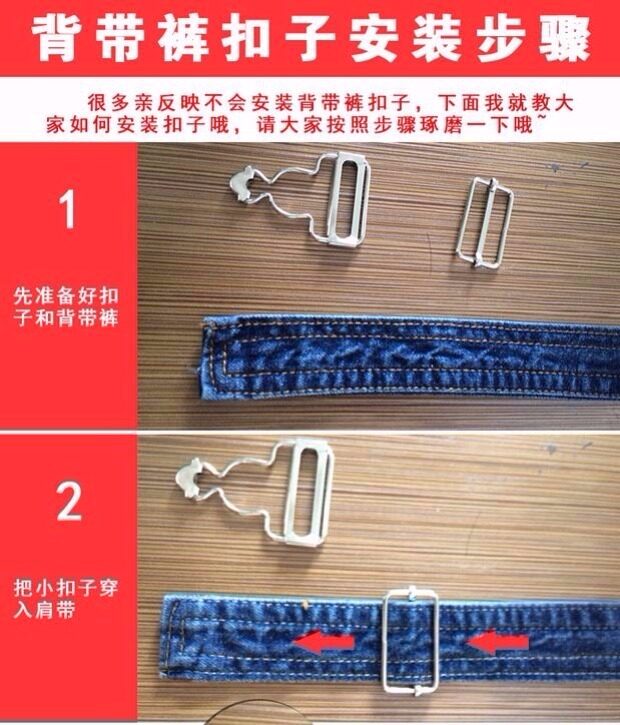 背带裤扣子安装步骤

很多亲反映不会安装背带裤扣子，下面我就教大家如何安装扣子哦，请大家按照步骤琢磨一下哦~

1

先准备好扣子和背带裤

2

把小扣子穿入肩带