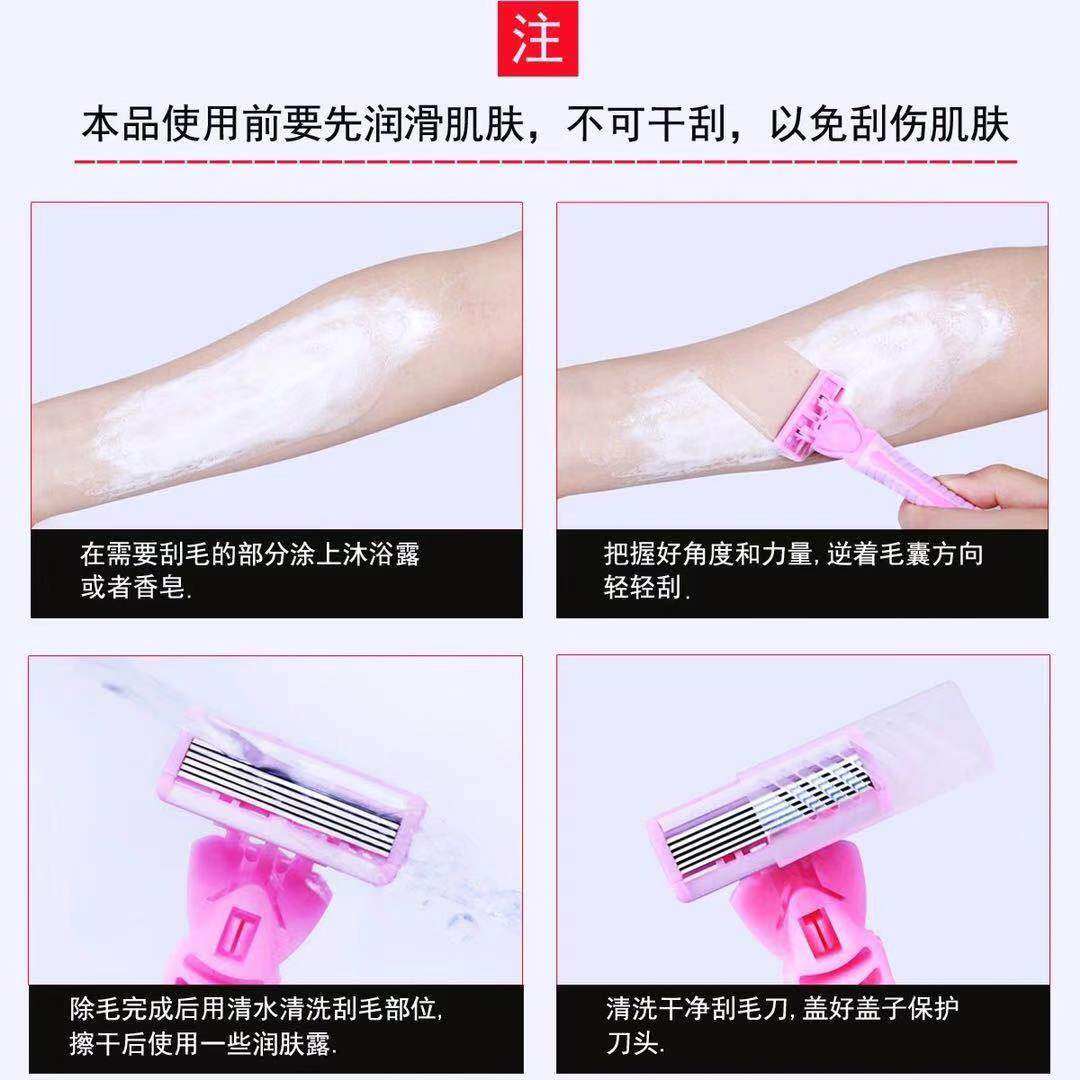 注

本品使用前要先润滑肌肤，不可干刮，以免刮伤肌肤

在需要刮毛的部分涂上沐浴露或者香皂.

把握好角度和力量，逆着毛囊方向轻轻刮.

除毛完成后用清水清洗刮毛部位，擦干后使用一些润肤露.

清洗干净刮毛刀，盖好盖子保护刀头.