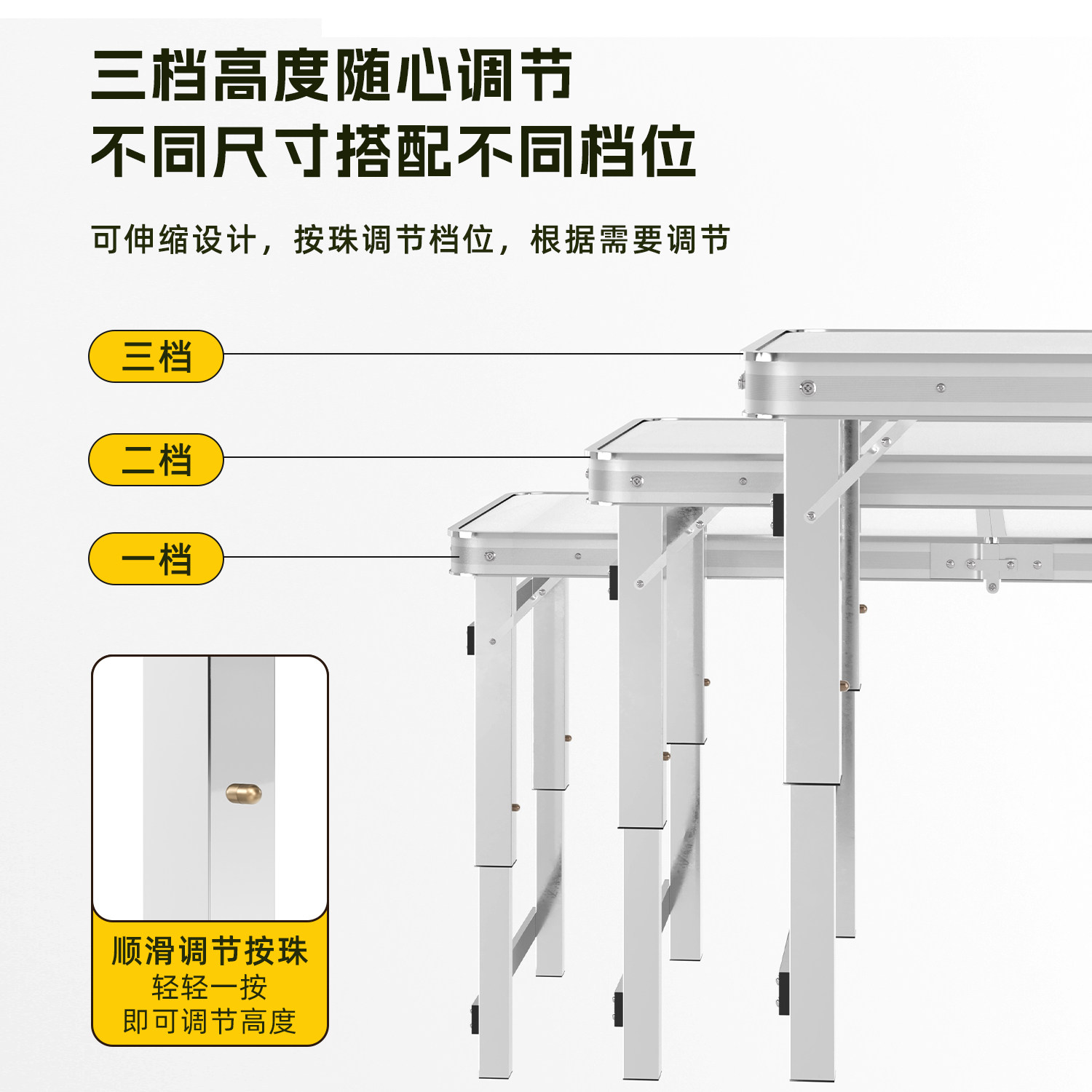 三档高度随心调节
不同尺寸搭配不同档位

可伸缩设计，按珠调节档位，根据需要调节

三档

二档

一档

顺滑调节按珠
轻轻一按
即可调节高度