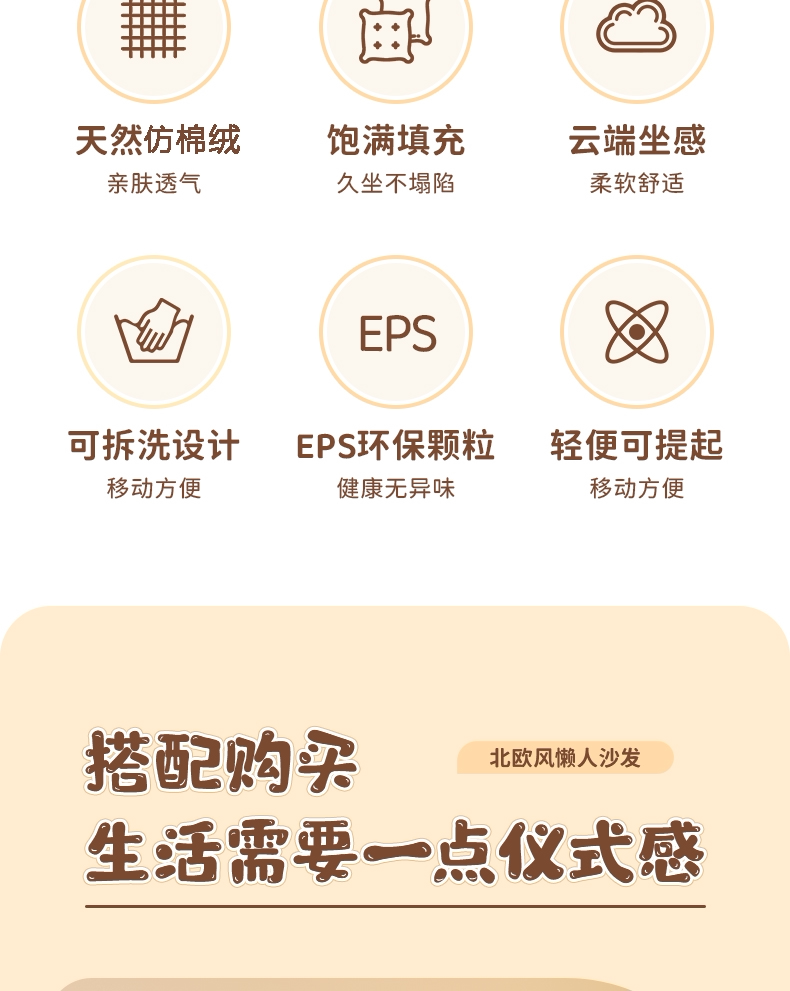 天然仿棉绒
亲肤透气

饱满填充
久坐不塌陷

云端坐感
柔软舒适

EPS

可拆洗设计
移动方便

EPS环保颗粒
健康无异味

轻便可提起
移动方便

搭配购买

北欧风懒人沙发

生活需要一点仪式感