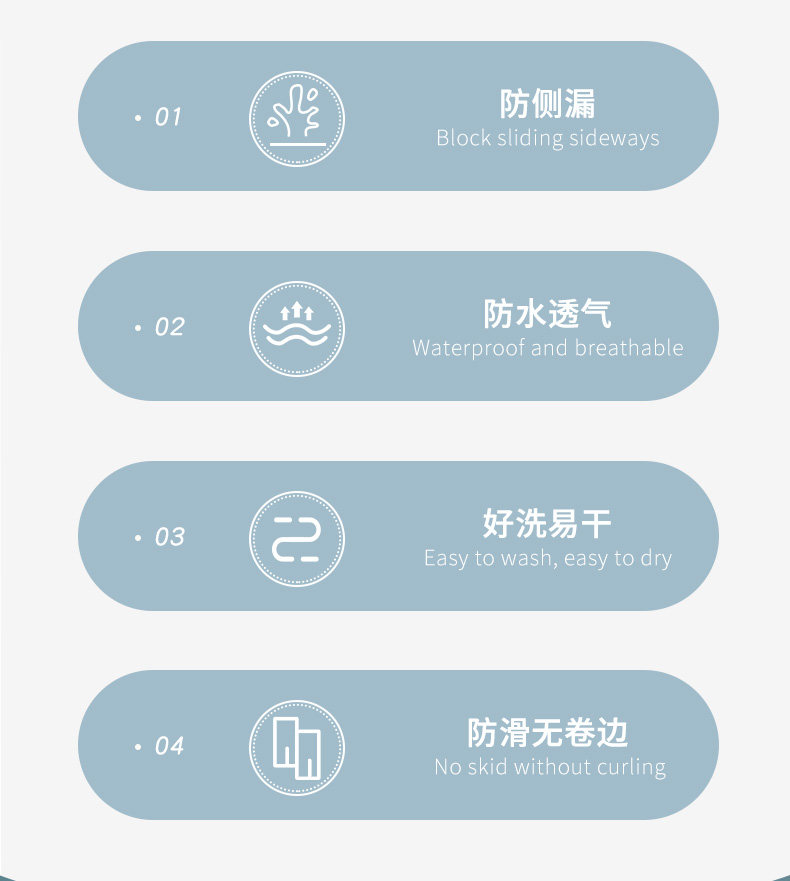 • 01

防侧漏
Block sliding sideways

• 02

防水透气
Waterproof and breathable

• 03

好洗易干
Easy to wash, easy to dry

• 04

防滑无卷边
No skid without curling