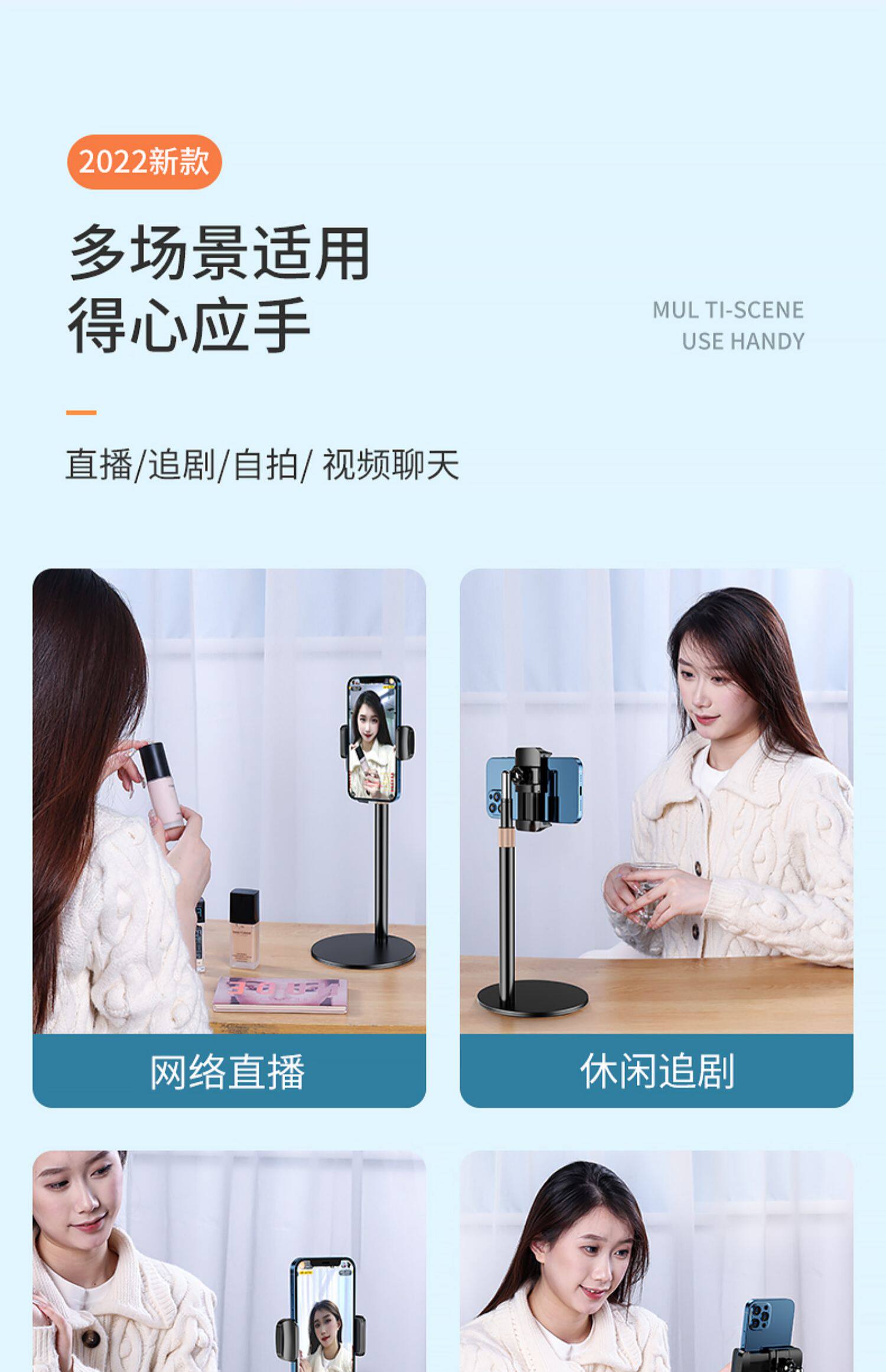 2022新款

多场景适用
得心应手

MUL TI-SCENE
USE HANDY

直播/追剧/自拍/ 视频聊天

网络直播

休闲追剧