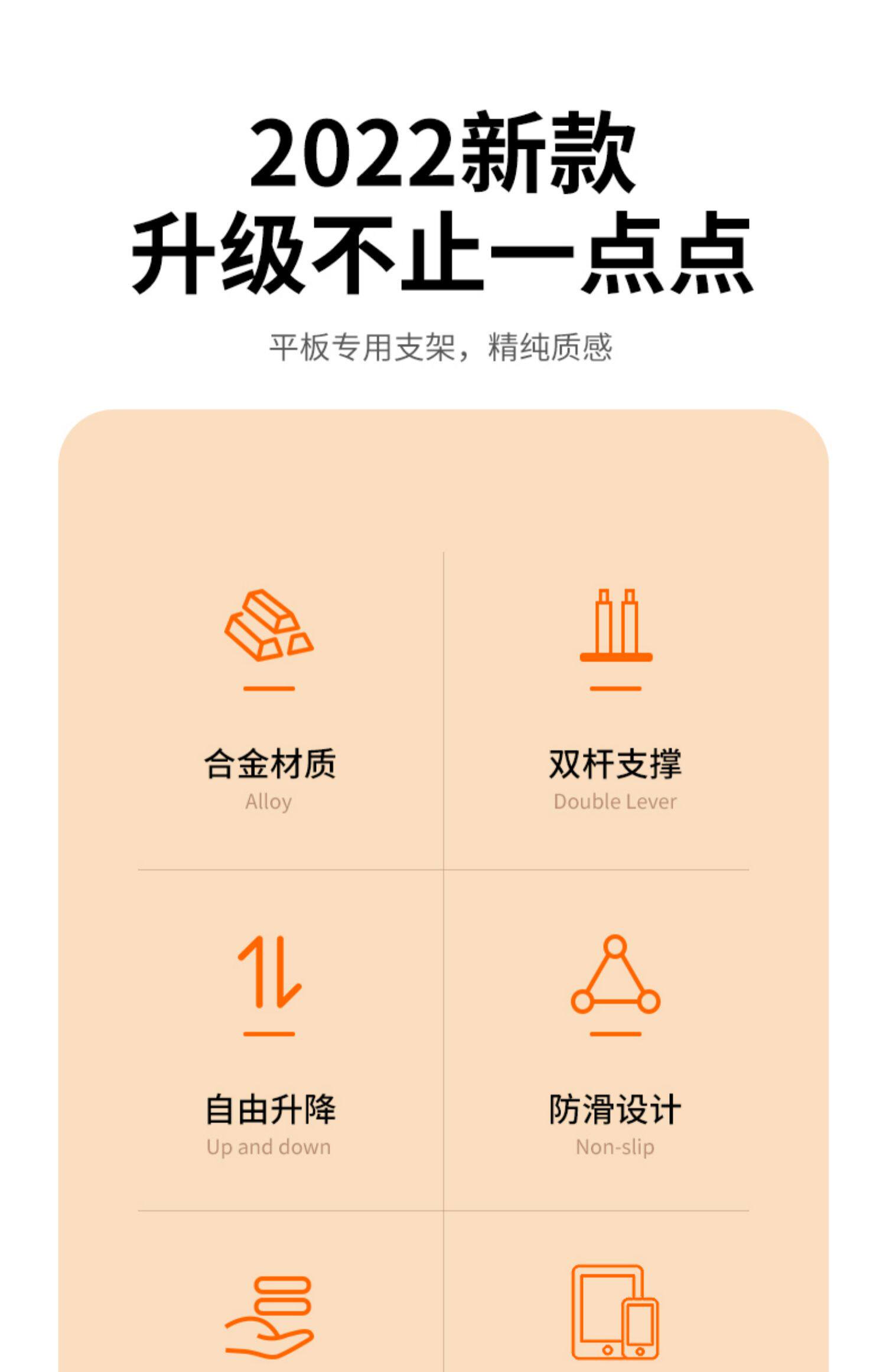 2022新款
升级不止一点点

平板专用支架，精纯质感

合金材质
Alloy

双杆支撑
Double Lever

自由升降
Up and down

防滑设计
Non-slip