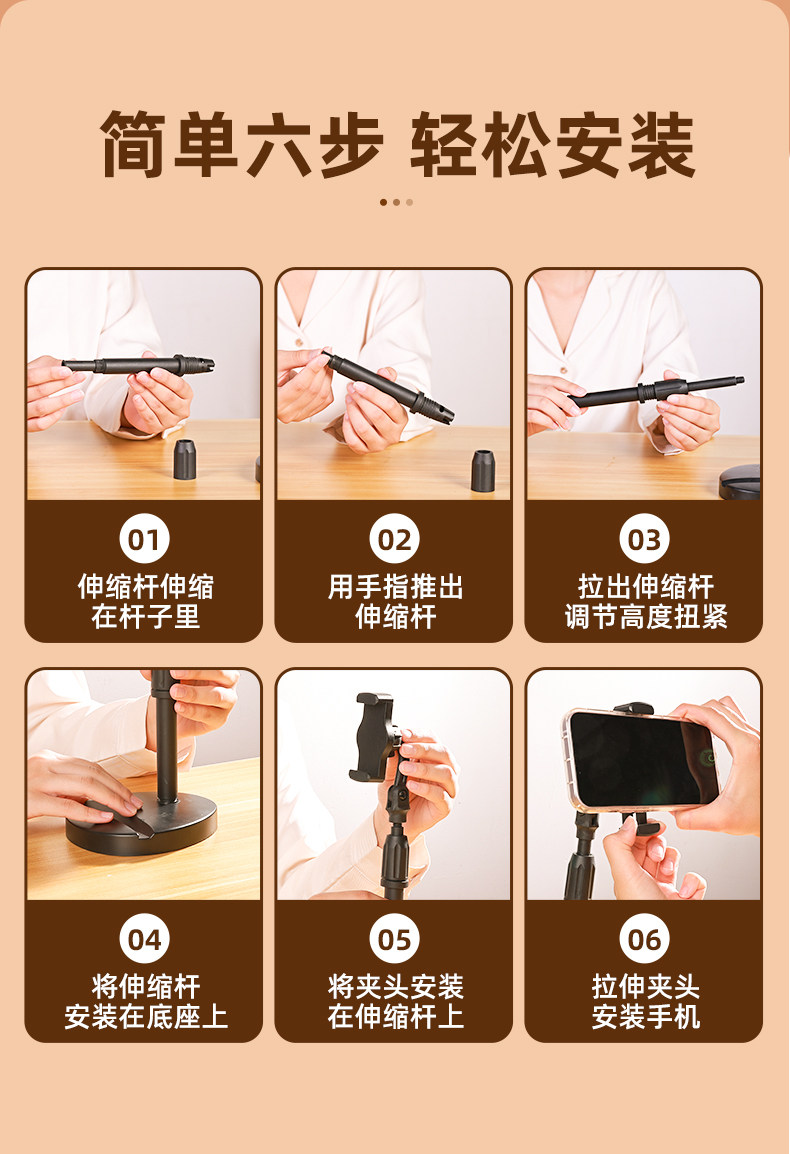 简单六步 轻松安装

01
伸缩杆伸缩
在杆子里

02
用手指推出
伸缩杆

03
拉出伸缩杆
调节高度扭紧

04
将伸缩杆
安装在底座上

05
将夹头安装
在伸缩杆上

06
拉伸夹头
安装手机