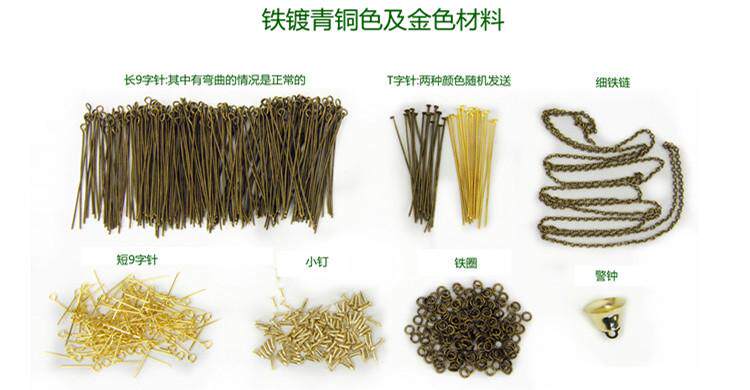 铁镀青铜色及金色材料

长9字针:其中有弯曲的情况是正常的

T字针:两种颜色随机发送

细铁链

短9字针

小钉

铁圈

警钟