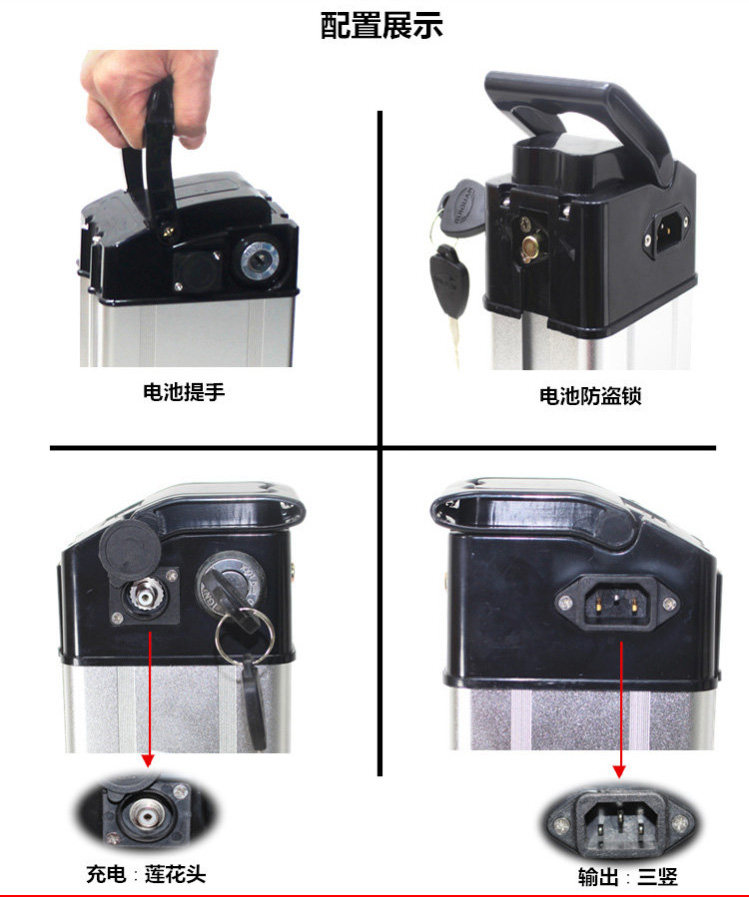 配置展示

电池提手

电池防盗锁

充电：莲花头

输出：三竖