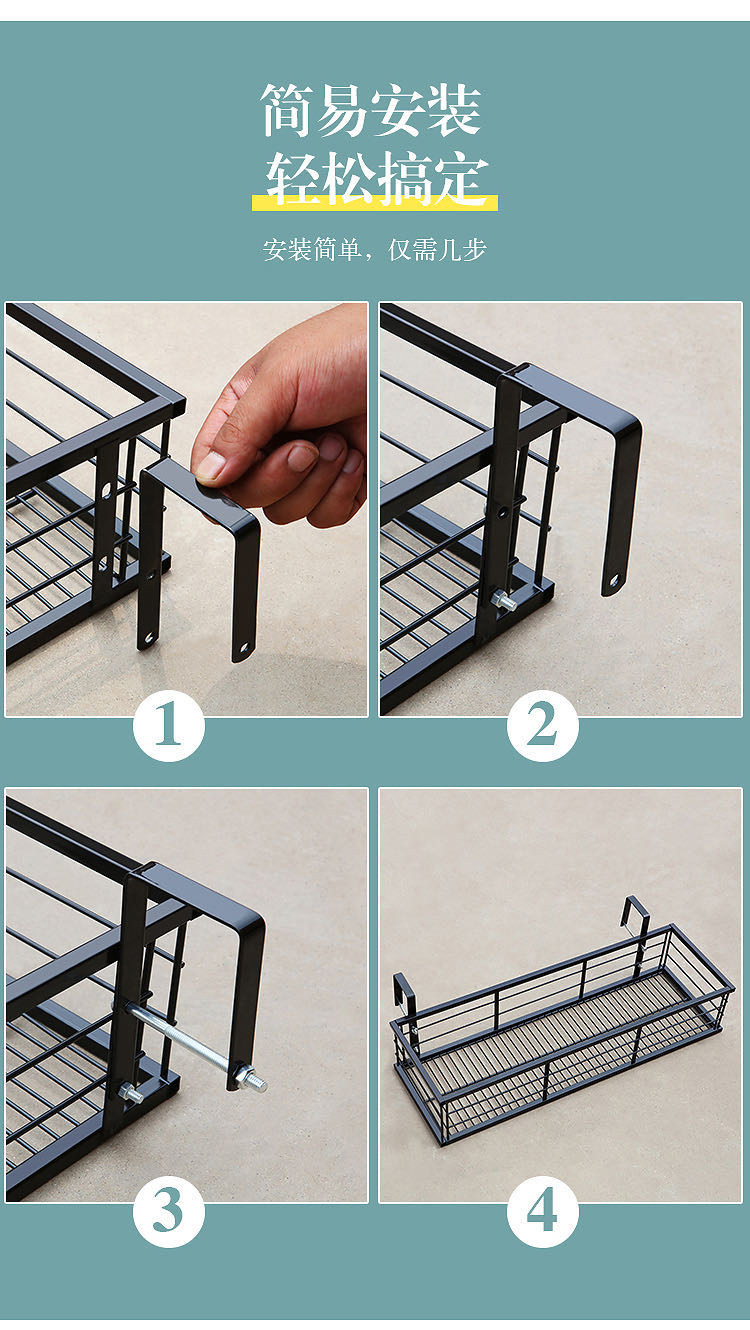 简易安装
轻松搞定

安装简单，仅需几步

1

2

3

4