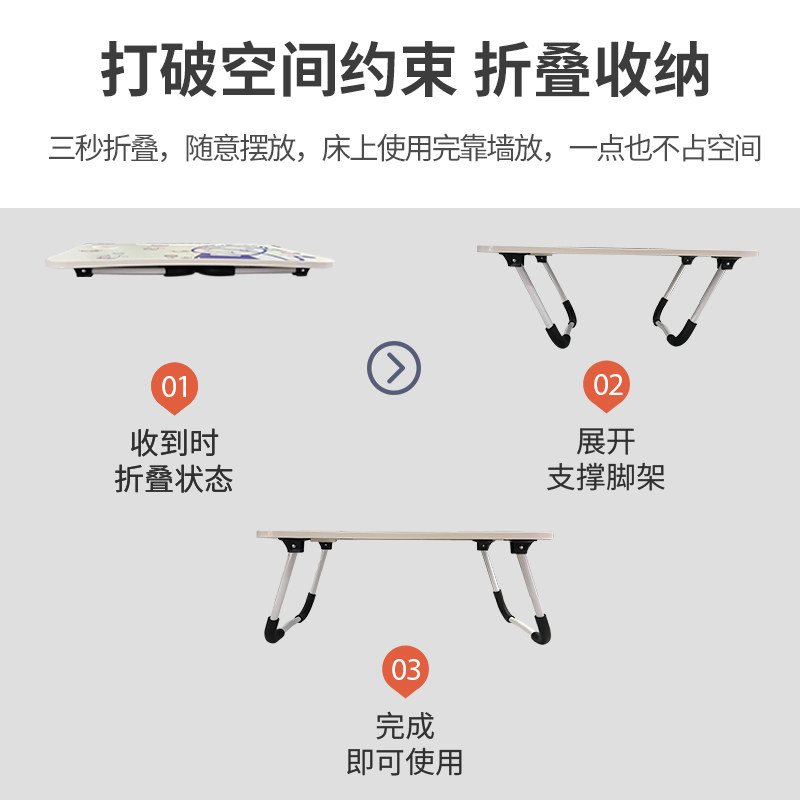 打破空间约束 折叠收纳

三秒折叠，随意摆放，床上使用完靠墙放，一点也不占空间

01

收到时
折叠状态

02

展开
支撑脚架

03

完成
即可使用