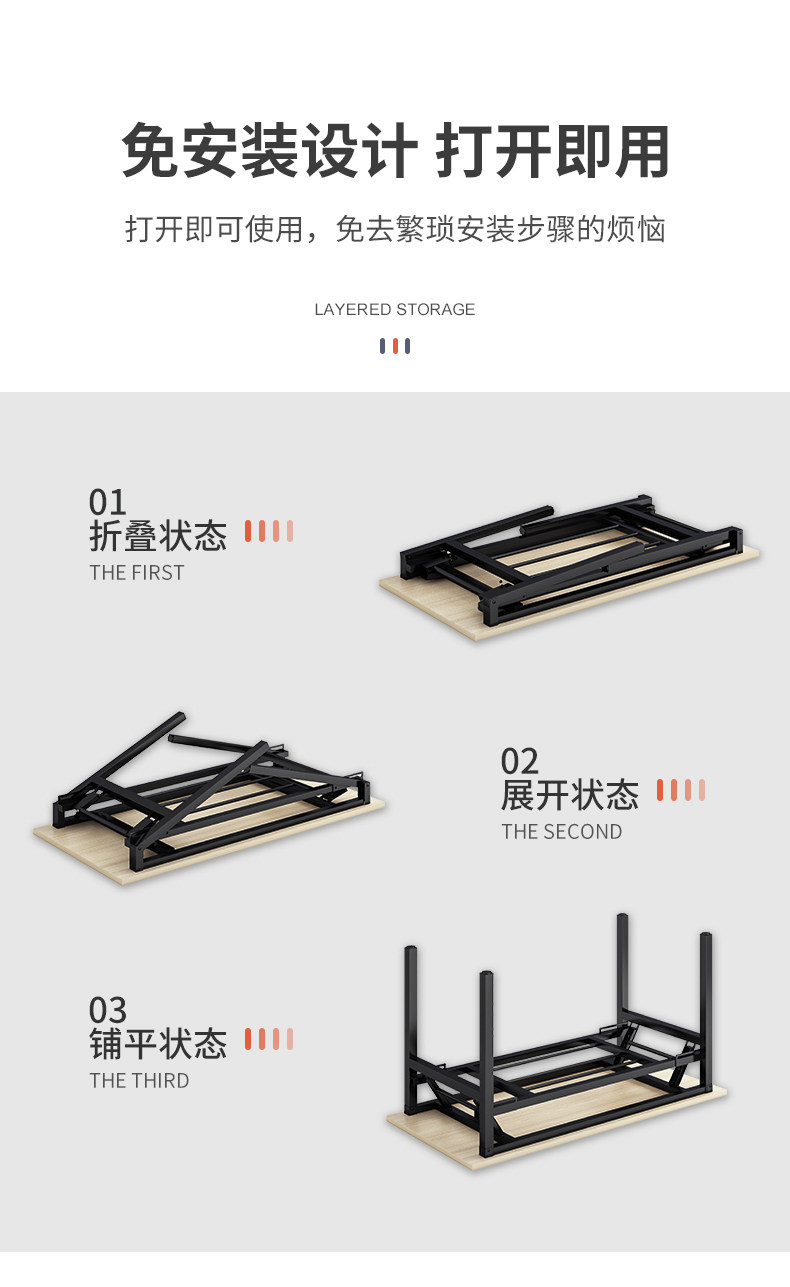 免安装设计 打开即用

打开即可使用，免去繁琐安装步骤的烦恼

LAYERED STORAGE

01
折叠状态
THE FIRST

02
展开状态
THE SECOND

03
铺平状态
THE THIRD