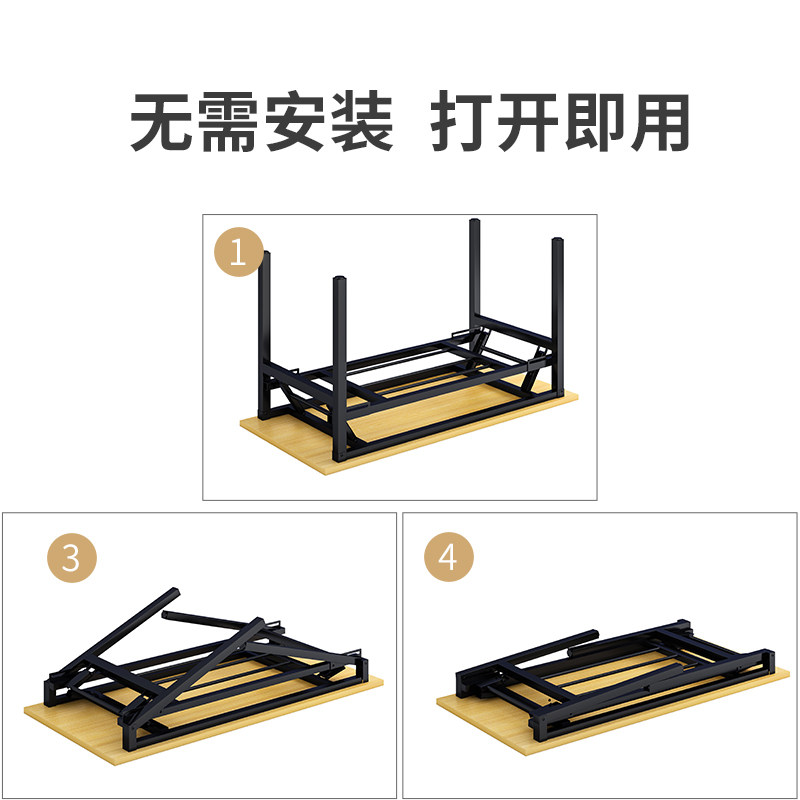 无需安装 打开即用

1

3

4