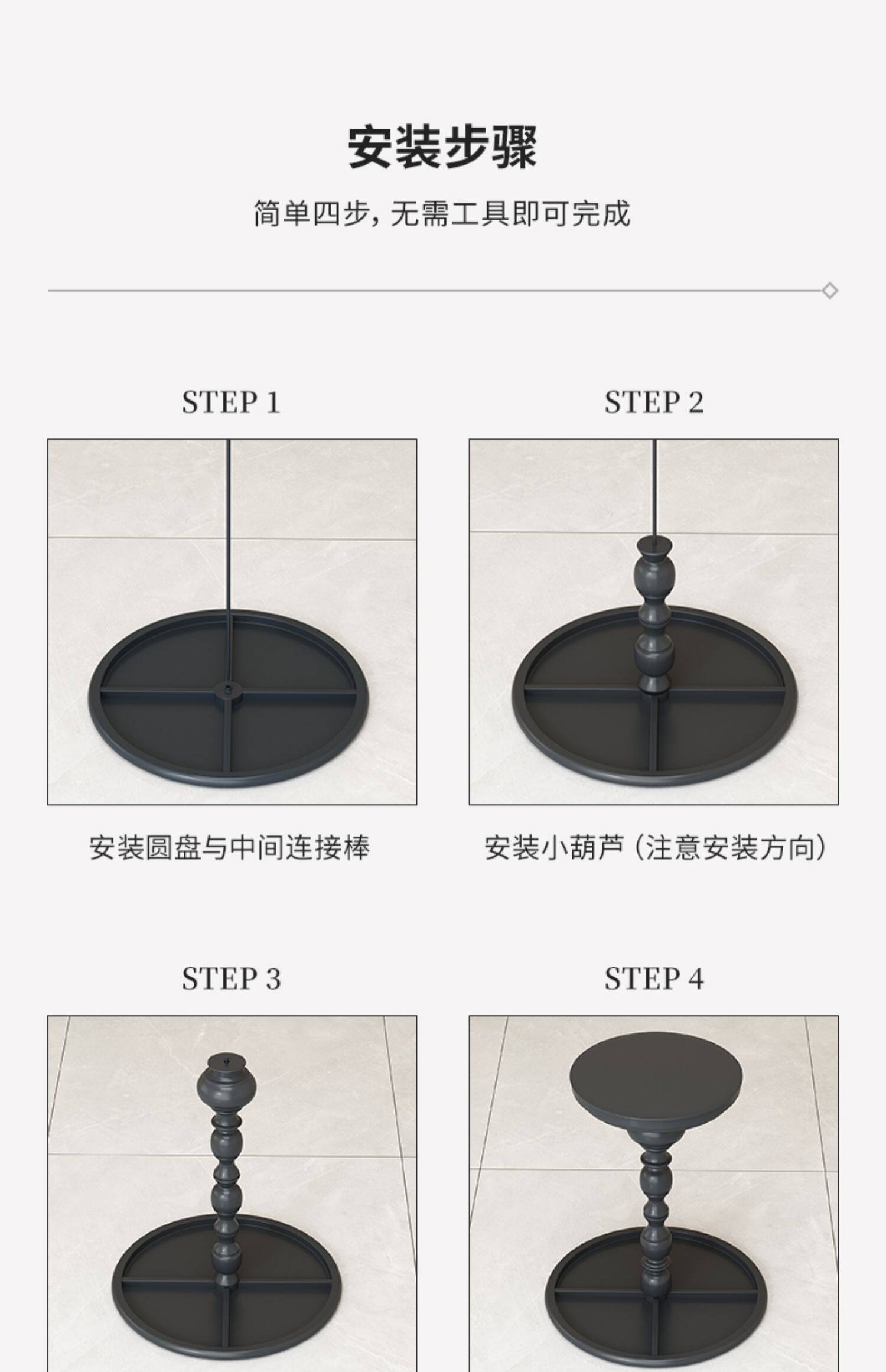 安装步骤

简单四步，无需工具即可完成

STEP 1

安装圆盘与中间连接棒

STEP 2

安装小葫芦（注意安装方向）

STEP 3

STEP 4