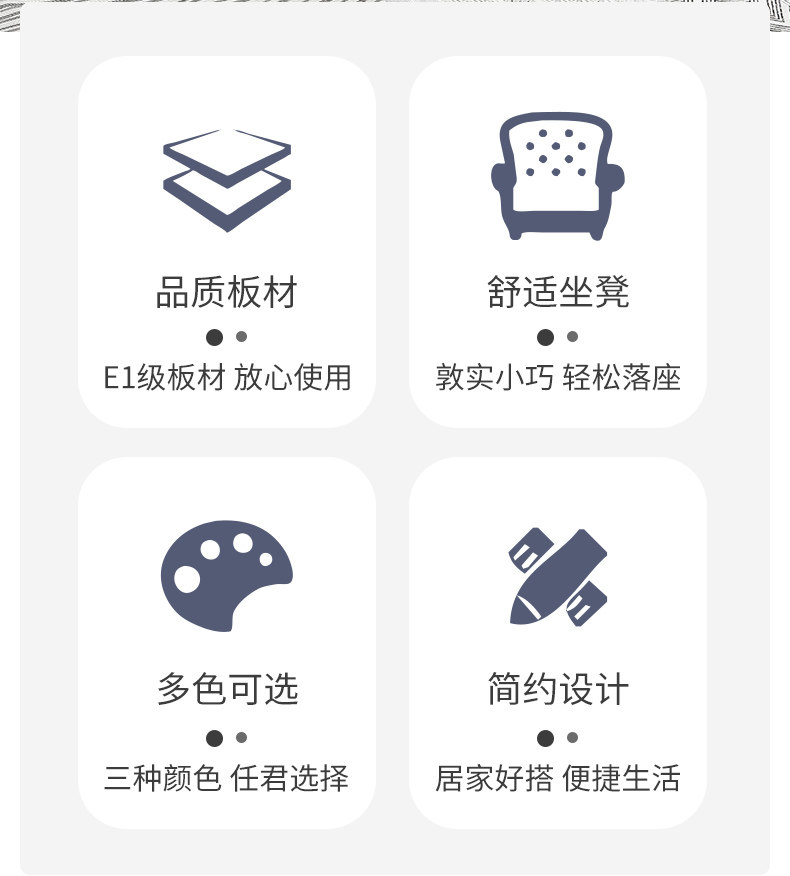 品质板材

E1级板材 放心使用

舒适坐凳

敦实小巧 轻松落座

多色可选

三种颜色 任君选择

简约设计

居家好搭 便捷生活