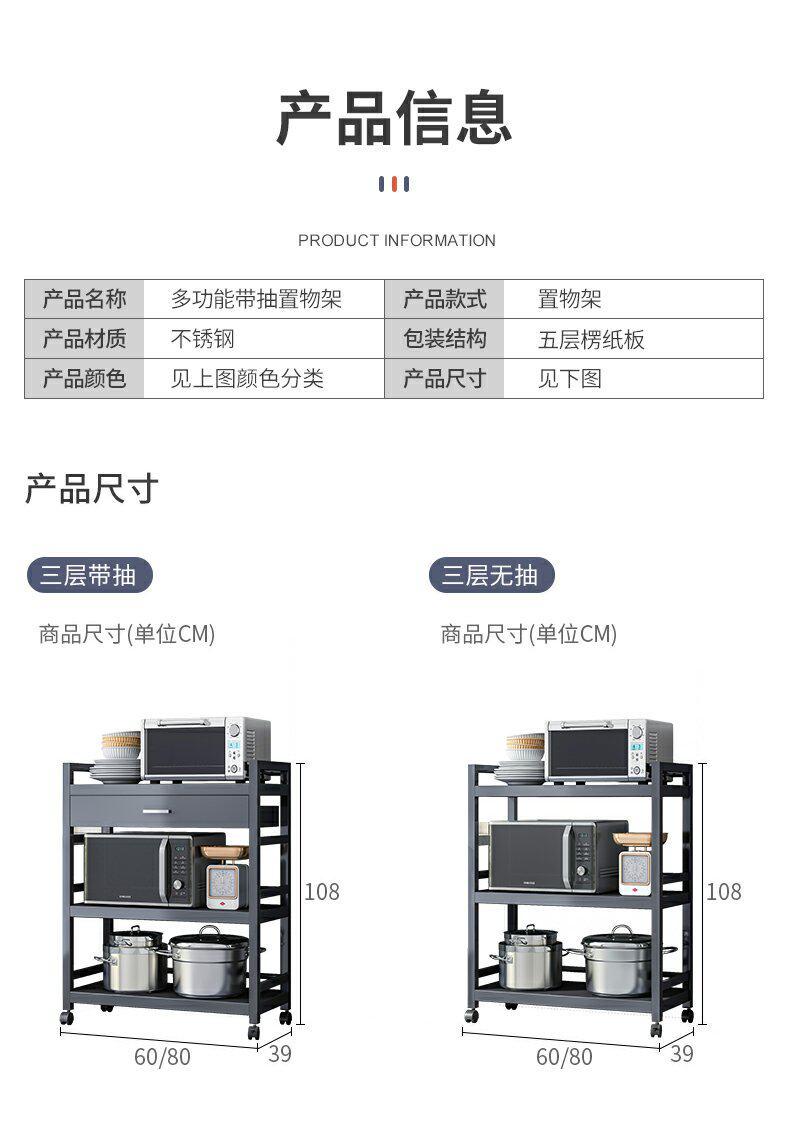 产品信息

PRODUCT INFORMATION

| 产品名称 | 多功能带抽置物架 | 产品款式 | 置物架 |
|---|---|---|---|
| 产品材质 | 不锈钢 | 包装结构 | 五层楞纸板 |
| 产品颜色 | 见上图颜色分类 | 产品尺寸 | 见下图 |

产品尺寸

三层带抽

商品尺寸(单位CM)

108

60/80

39

三层无抽

商品尺寸(单位CM)

108

60/80

39