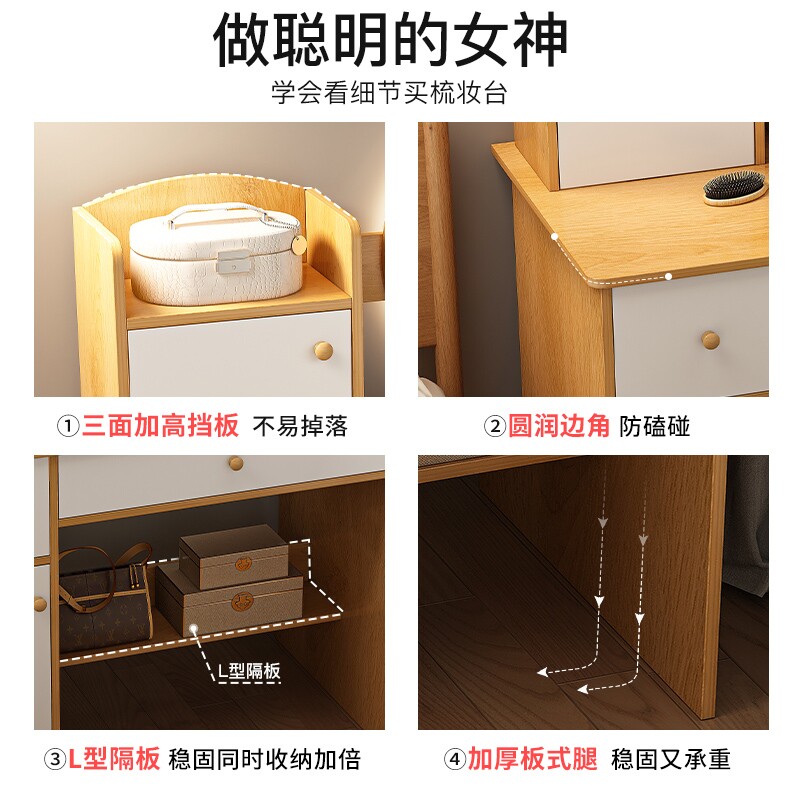 做聪明的女神

学会看细节买梳妆台

①三面加高挡板 不易掉落

②圆润边角 防磕碰

L型隔板

③L型隔板 稳固同时收纳加倍

④加厚板式腿 稳固又承重