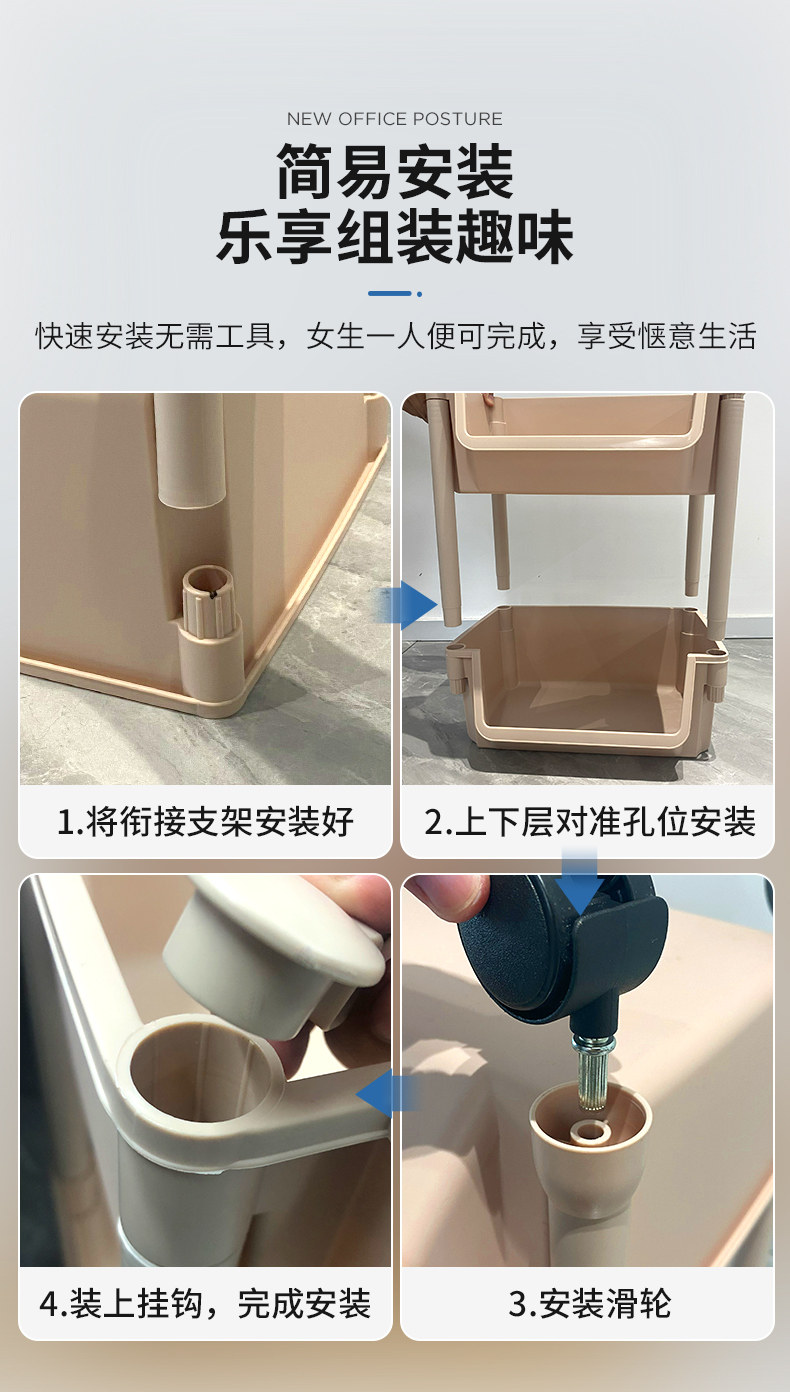 NEW OFFICE POSTURE

简易安装
乐享组装趣味

快速安装无需工具，女生一人便可完成，享受惬意生活

1.将衔接支架安装好

2.上下层对准孔位安装

4.装上挂钩，完成安装

3.安装滑轮