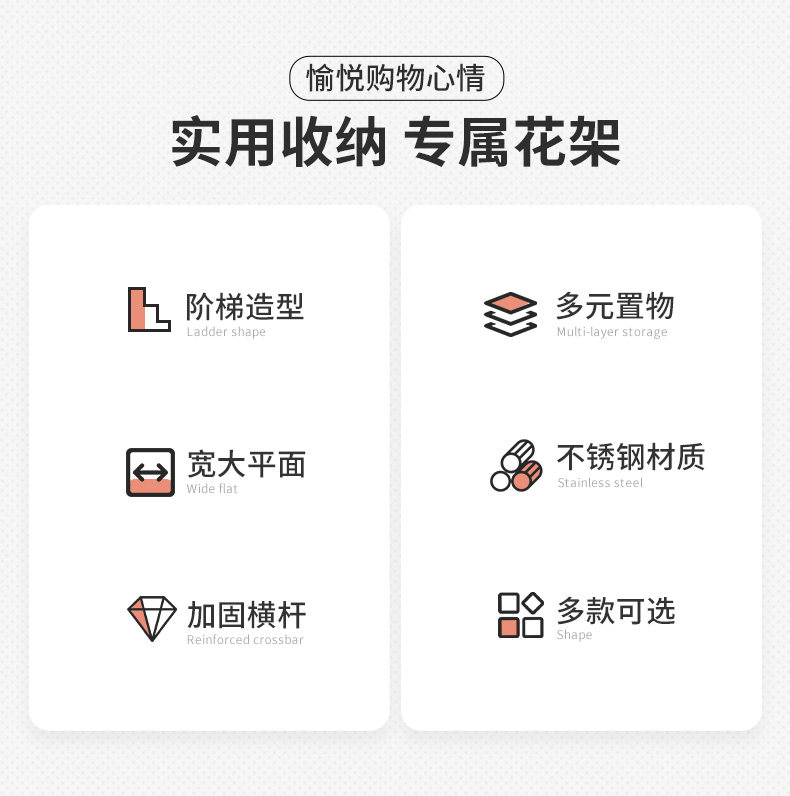 愉悦购物心情

实用收纳 专属花架

阶梯造型
Ladder shape

宽大平面
Wide flat

加固横杆
Reinforced crossbar

多元置物
Multi-layer storage

不锈钢材质
Stainless steel

多款可选
Shape