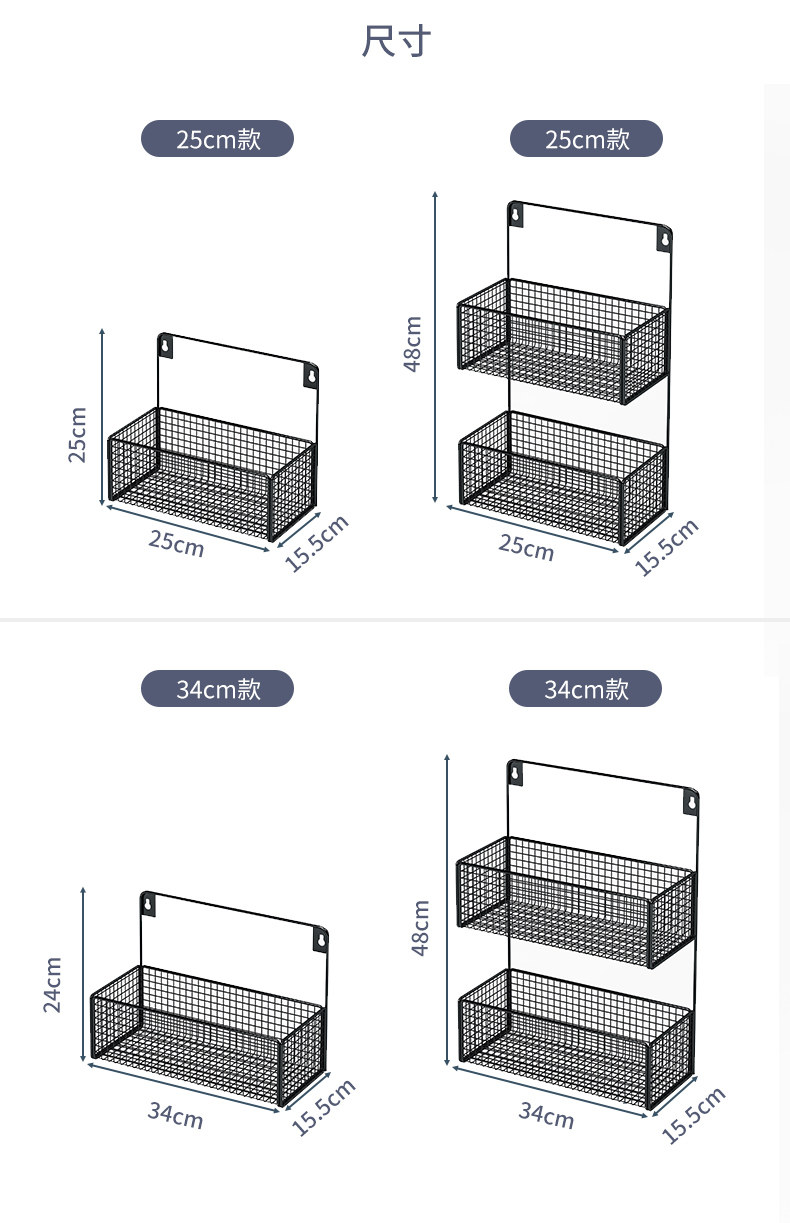 尺寸

25cm款

25cm

25cm

15.5cm

25cm款

48cm

25cm

15.5cm

34cm款

24cm

34cm

15.5cm

34cm款

48cm

34cm

15.5cm