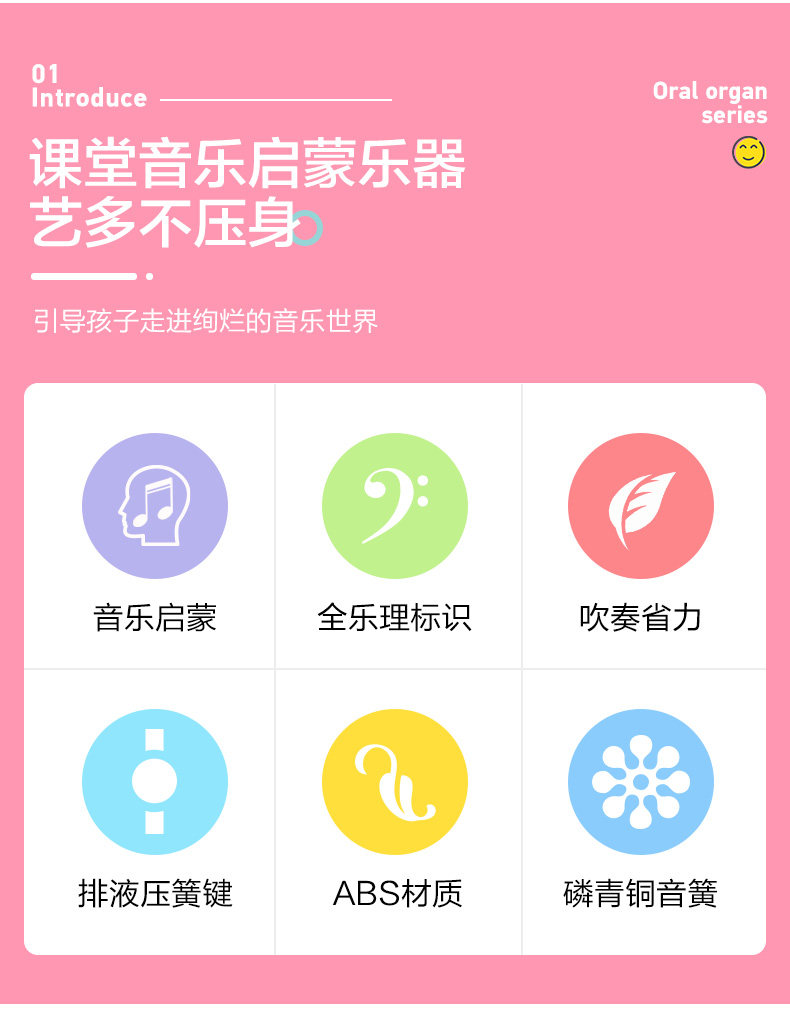 01
Introduce

Oral organ
series

课堂音乐启蒙乐器
艺多不压身

引导孩子走进绚烂的音乐世界

音乐启蒙

全乐理标识

吹奏省力

排液压簧键

ABS材质

磷青铜音簧