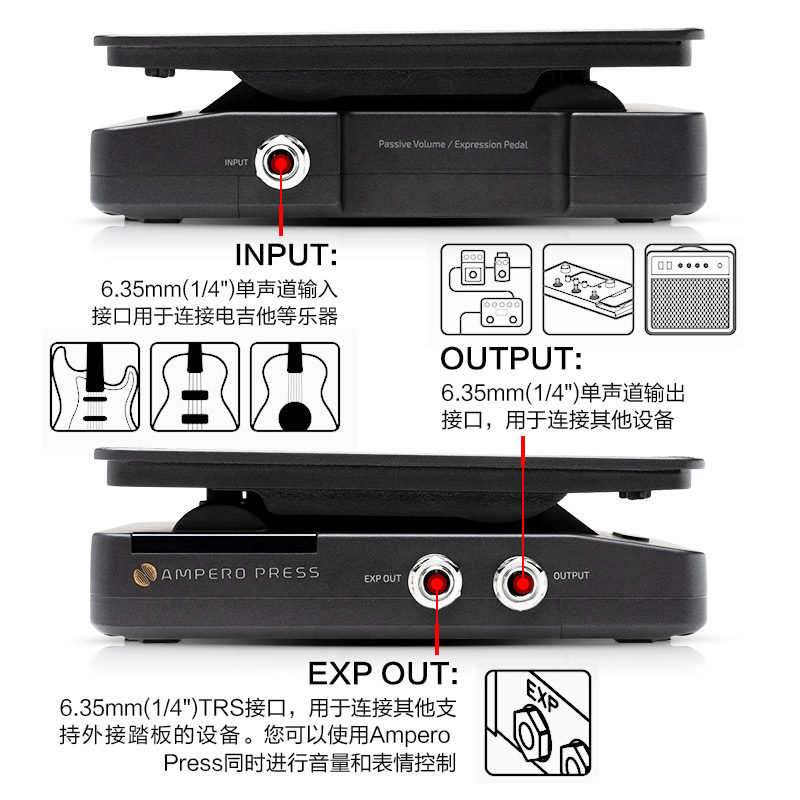 INPUT

Passive Volume / Expression Pedal

INPUT:

6.35mm(1/4")单声道输入接口用于连接电吉他等乐器

OUTPUT:

6.35mm(1/4")单声道输出接口，用于连接其他设备

AMPERO PRESS

EXP OUT

OUTPUT

EXP OUT:

6.35mm(1/4")TRS接口，用于连接其他支持外接踏板的设备。您可以使用Ampero Press同时进行音量和表情控制

EXP