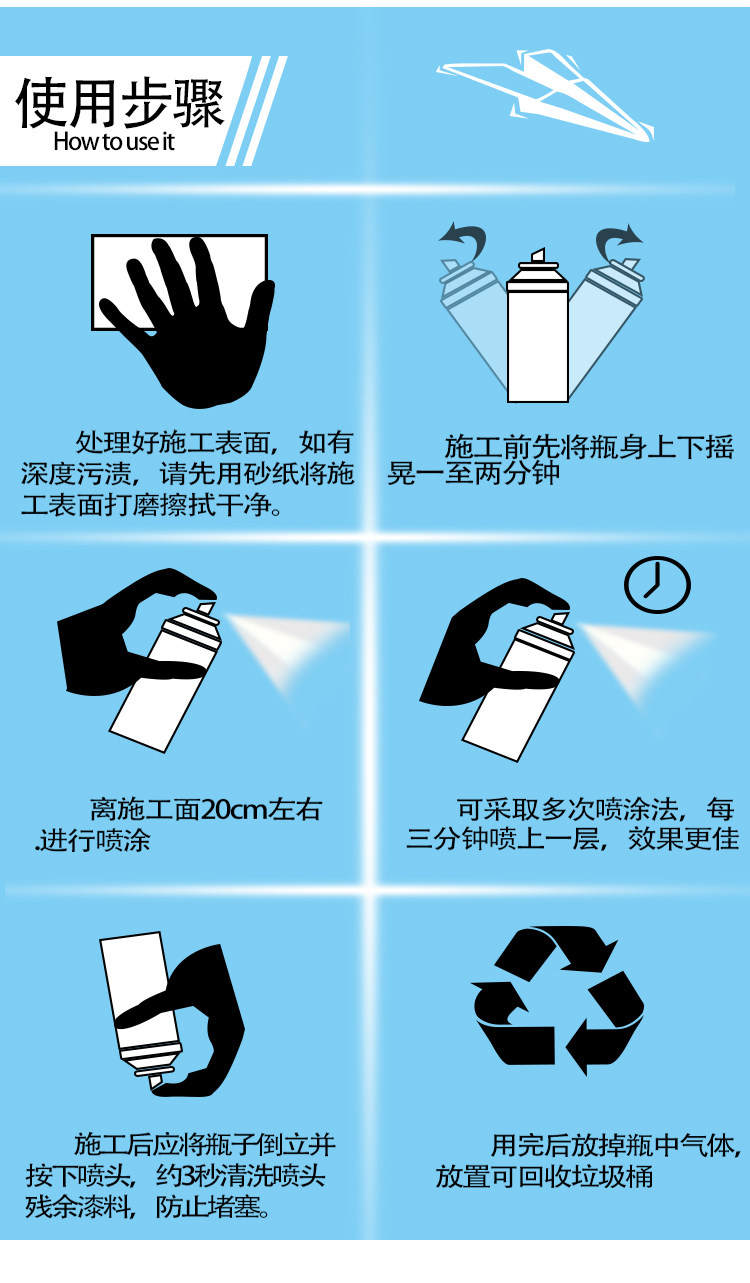 使用步骤
How to use it

处理好施工表面，如有深度污渍，请先用砂纸将施工表面打磨擦拭干净。

施工前先将瓶身上下摇晃一至两分钟

离施工面20cm左右.进行喷涂

可采取多次喷涂法，每三分钟喷上一层，效果更佳

施工后应将瓶子倒立并按下喷头，约3秒清洗喷头残余漆料，防止堵塞。

用完后放掉瓶中气体，放置可回收垃圾桶