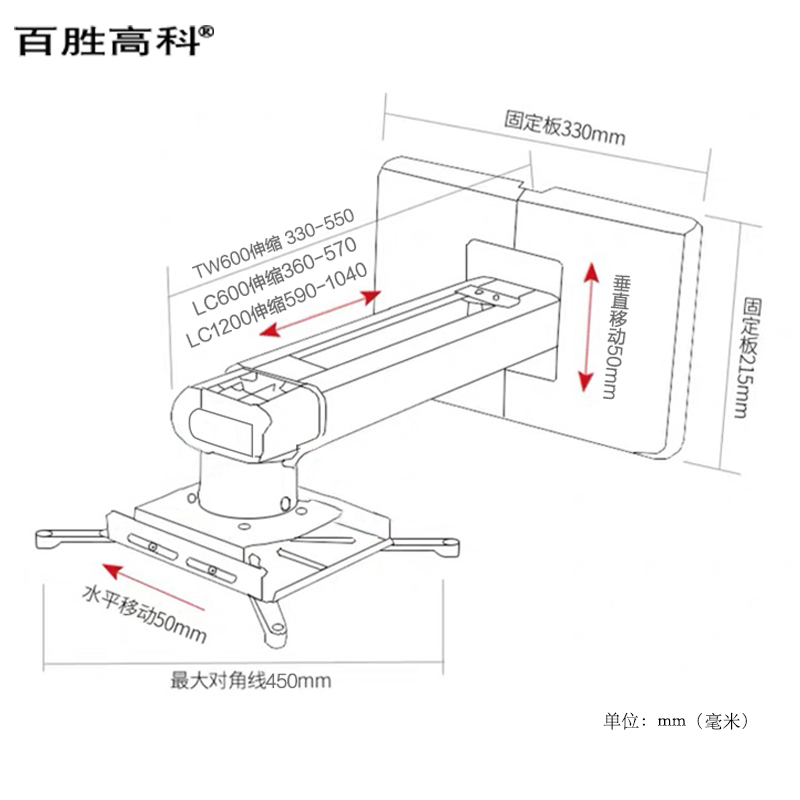 百胜高科®

固定板330mm

TW600伸缩 330-550
LC600伸缩360-570
LC1200伸缩590-1040

垂直移动50mm

固定板215mm

水平移动50mm

最大对角线450mm

单位：mm（毫米）