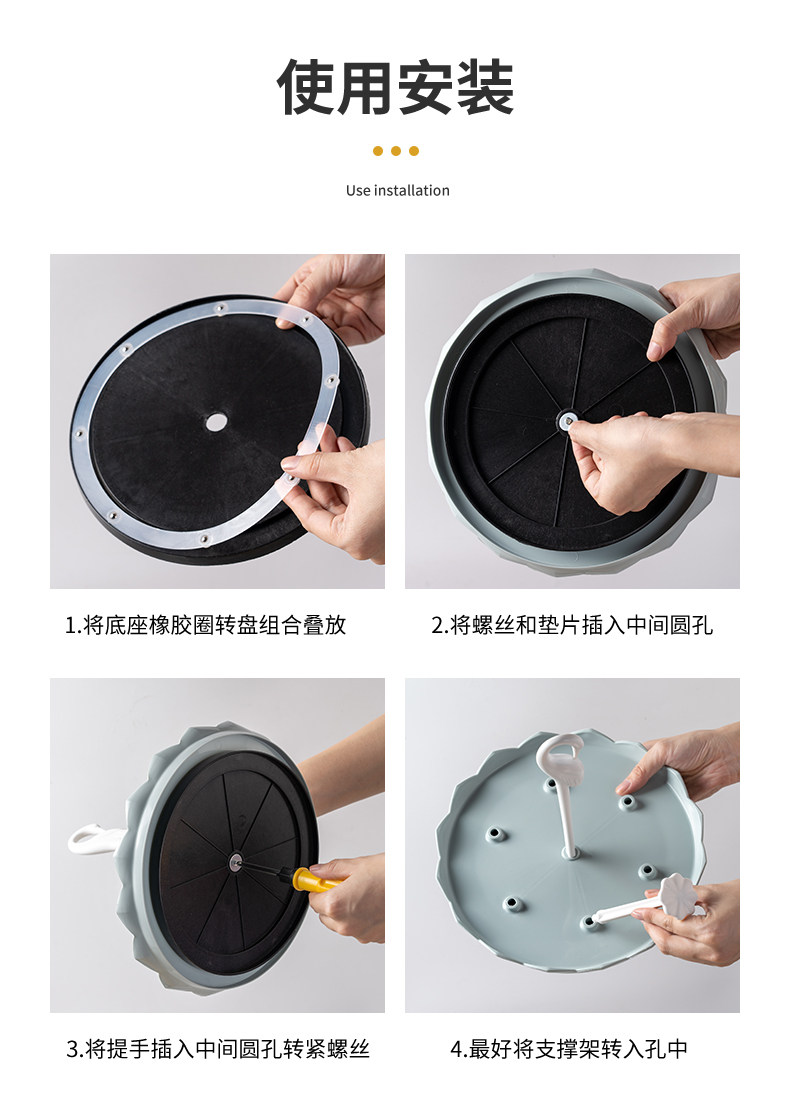 使用安装

Use installation

1.将底座橡胶圈转盘组合叠放

2.将螺丝和垫片插入中间圆孔

3.将提手插入中间圆孔转紧螺丝

4.最好将支撑架转入孔中