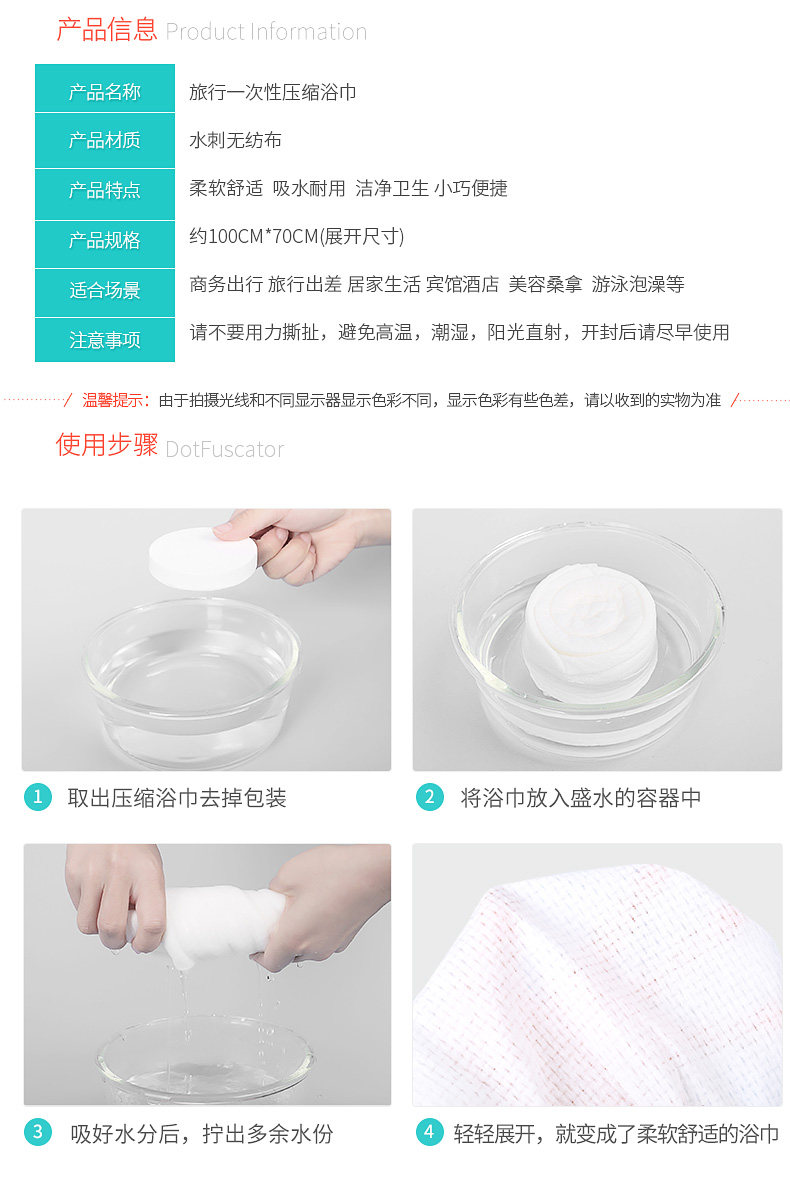 产品信息 Product Information

| 产品名称 | 旅行一次性压缩浴巾 |
|---|---|
| 产品材质 | 水刺无纺布 |
| 产品特点 | 柔软舒适 吸水耐用 洁净卫生 小巧便捷 |
| 产品规格 | 约100CM*70CM(展开尺寸) |
| 适合场景 | 商务出行 旅行出差 居家生活 宾馆酒店 美容桑拿 游泳泡澡等 |
| 注意事项 | 请不要用力撕扯，避免高温，潮湿，阳光直射，开封后请尽早使用 |

/ 温馨提示：由于拍摄光线和不同显示器显示色彩不同，显示色彩有些色差，请以收到的实物为准 /

使用步骤 DotFuscator

1 取出压缩浴巾去掉包装

2 将浴巾放入盛水的容器中

3 吸好水分后，拧出多余水份

4 轻轻展开，就变成了柔软舒适的浴巾