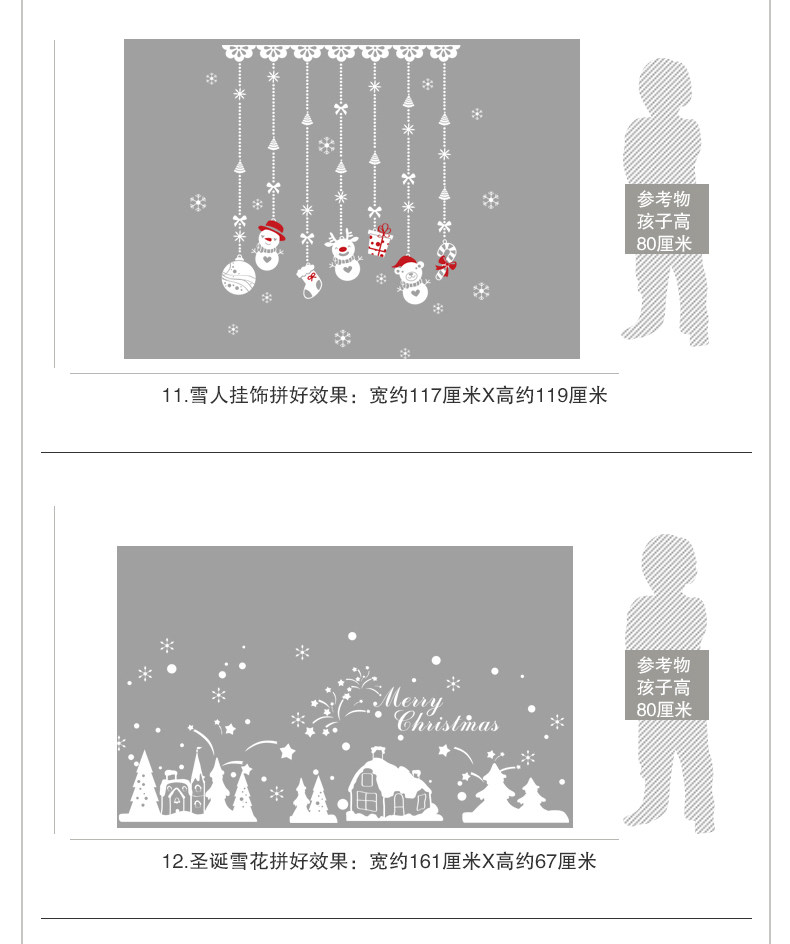 参考物
孩子高
80厘米

11.雪人挂饰拼好效果：宽约117厘米X高约119厘米

Merry Christmas

参考物
孩子高
80厘米

12.圣诞雪花拼好效果：宽约161厘米X高约67厘米