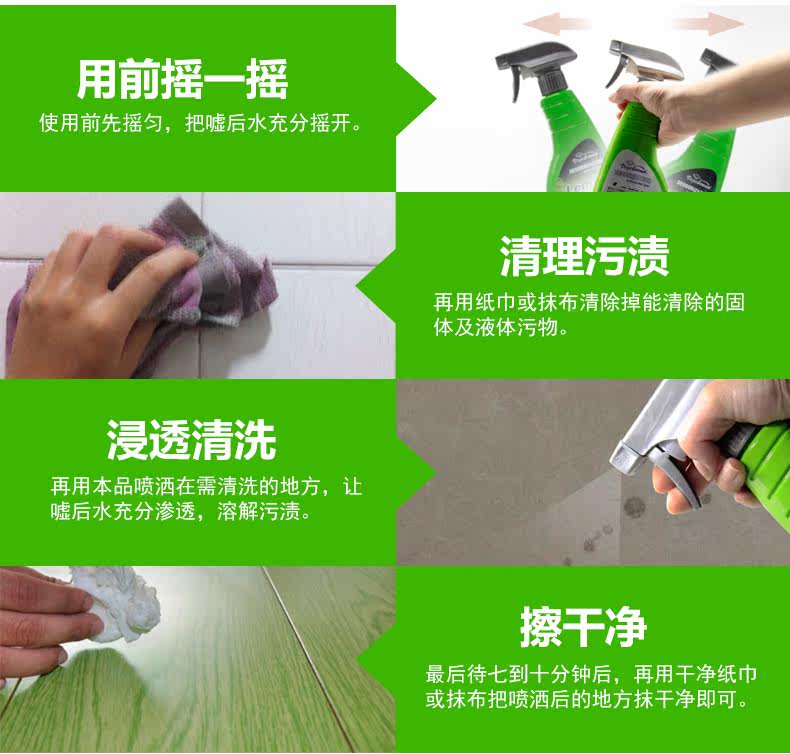 用前摇一摇
使用前先摇匀，把嘘后水充分摇开。

清理污渍
再用纸巾或抹布清除掉能清除的固体及液体污物。

浸透清洗
再用本品喷洒在需清洗的地方，让嘘后水充分渗透，溶解污渍。

擦干净
最后待七到十分钟后，再用干净纸巾或抹布把喷洒后的地方抹干净即可。