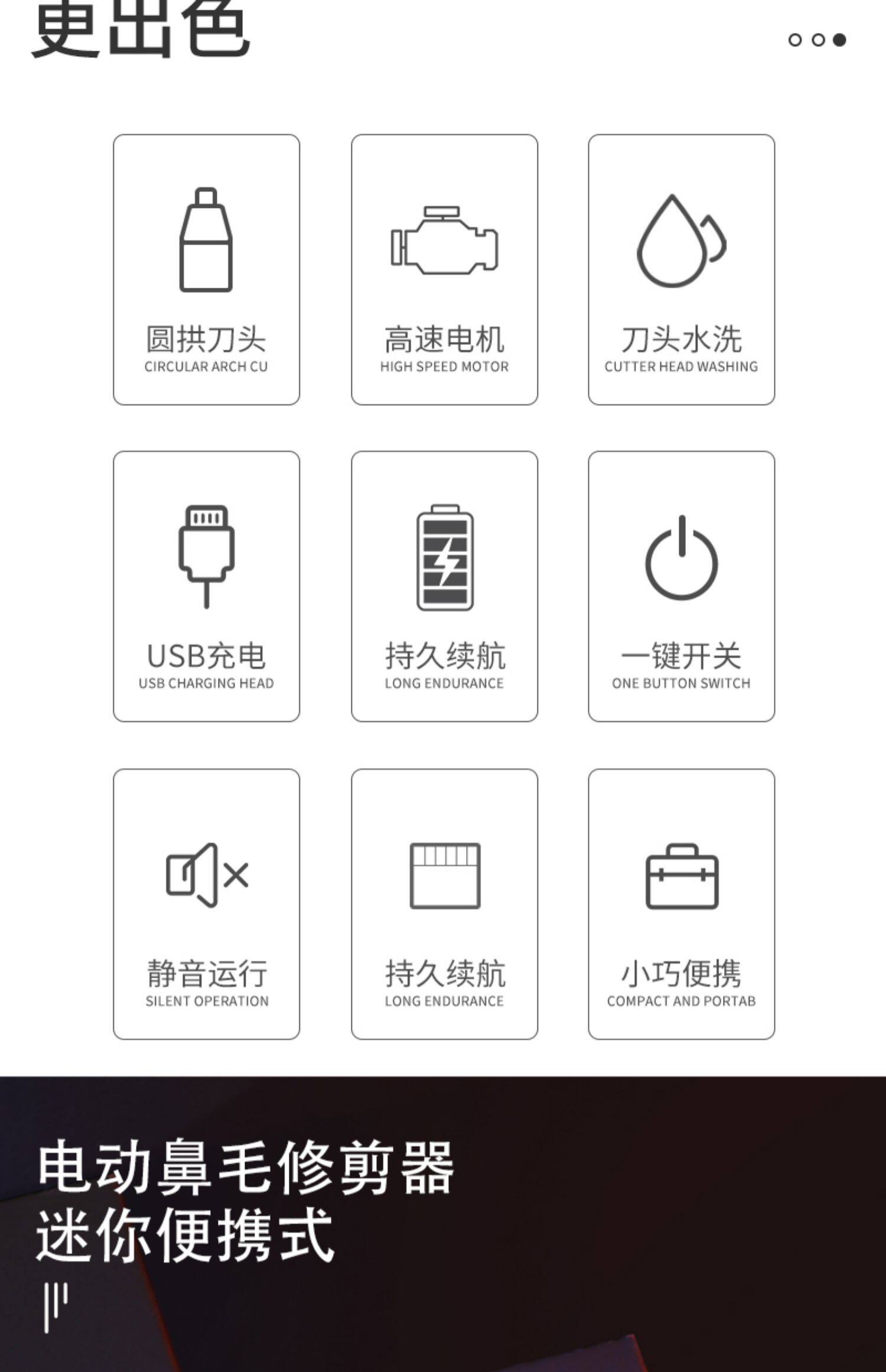 更出色

圆拱刀头
CIRCULAR ARCH CU

高速电机
HIGH SPEED MOTOR

刀头水洗
CUTTER HEAD WASHING

USB充电
USB CHARGING HEAD

持久续航
LONG ENDURANCE

一键开关
ONE BUTTON SWITCH

静音运行
SILENT OPERATION

持久续航
LONG ENDURANCE

小巧便携
COMPACT AND PORTAB

电动鼻毛修剪器
迷你便携式