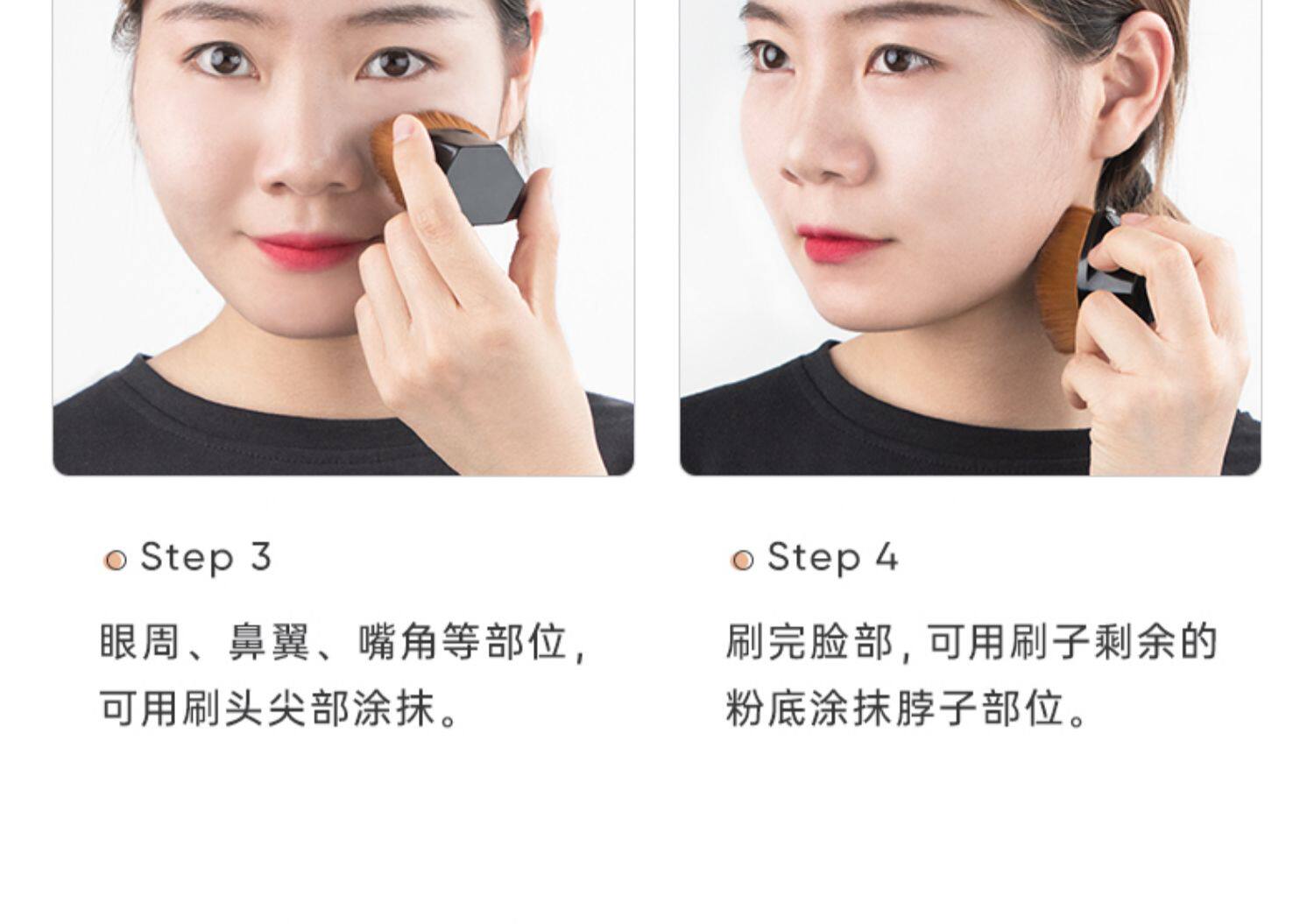 Step 3

眼周、鼻翼、嘴角等部位，可用刷头尖部涂抹。

Step 4

刷完脸部，可用刷子剩余的粉底涂抹脖子部位。