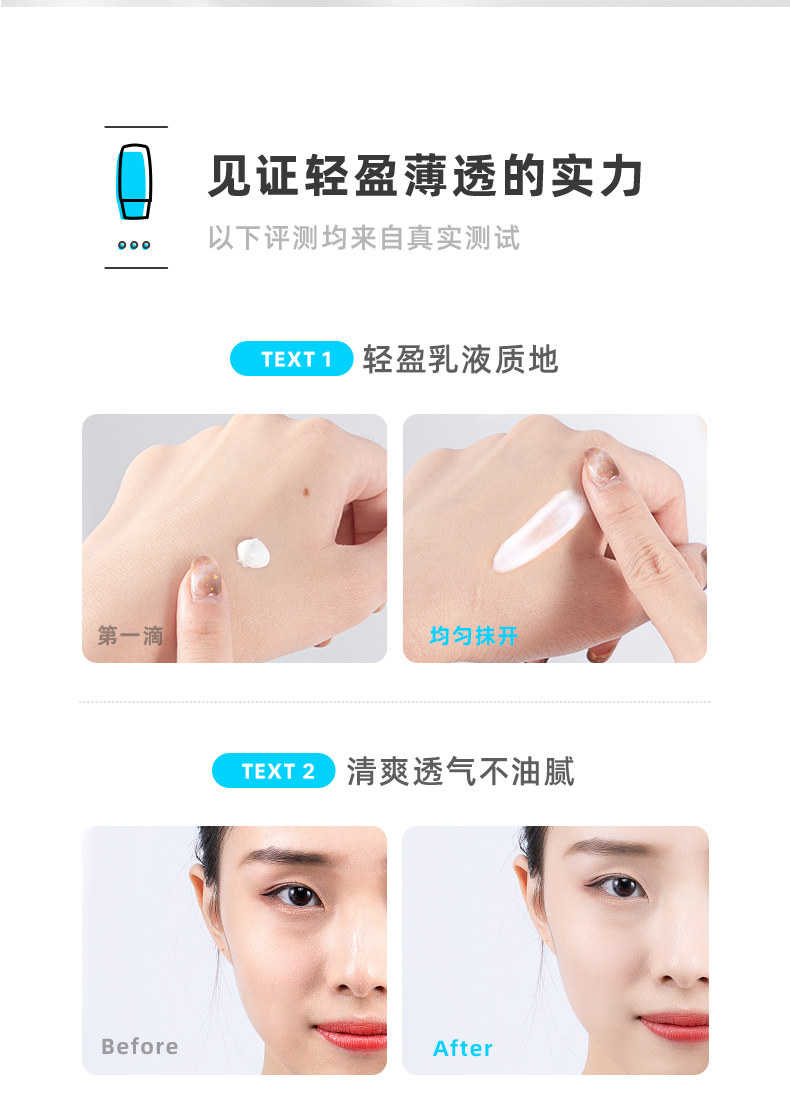 见证轻盈薄透的实力

以下评测均来自真实测试

TEXT 1 轻盈乳液质地

第一滴

均匀抹开

TEXT 2 清爽透气不油腻

Before

After