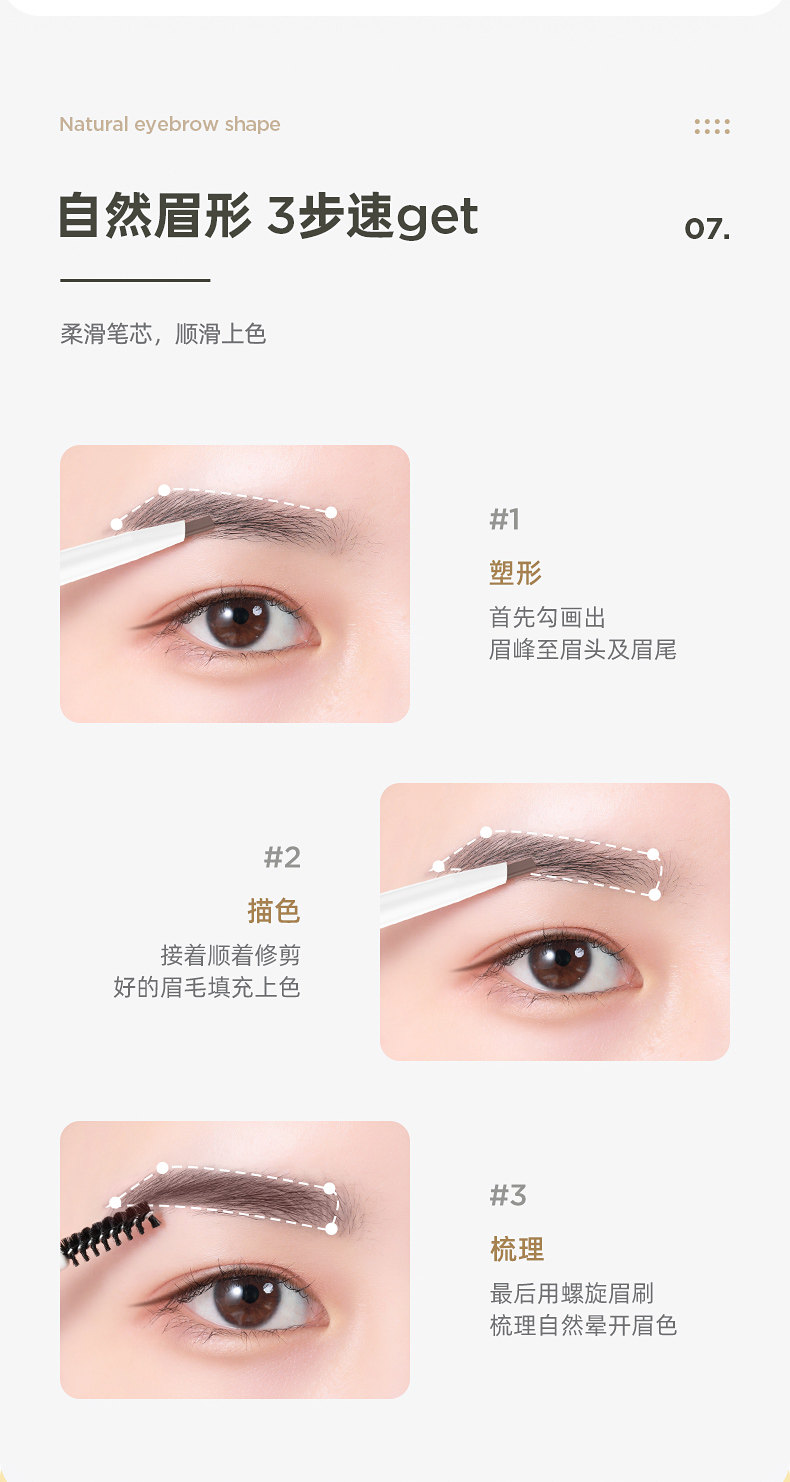 Natural eyebrow shape

自然眉形 3步速get

07.

柔滑笔芯，顺滑上色

#1

塑形

首先勾画出
眉峰至眉头及眉尾

#2

描色

接着顺着修剪
好的眉毛填充上色

#3

梳理

最后用螺旋眉刷
梳理自然晕开眉色