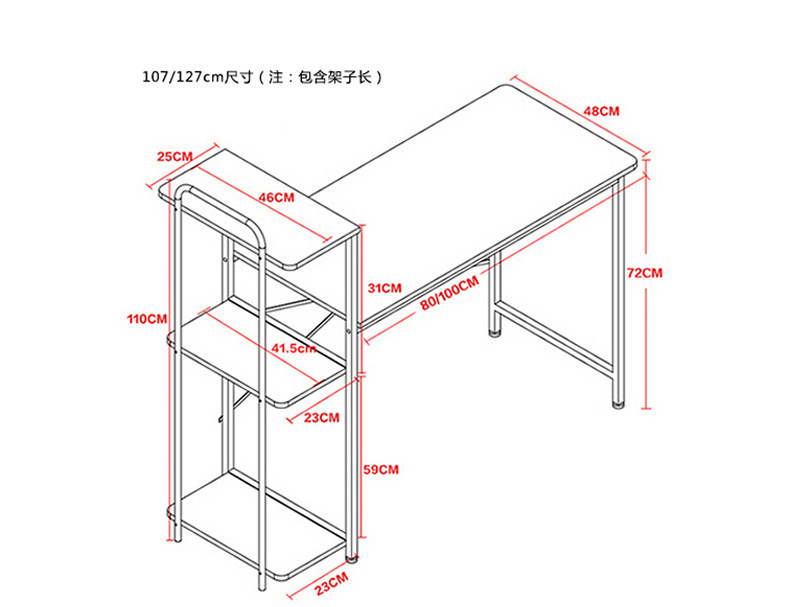 107/127cm尺寸（注：包含架子长）

48CM

25CM

46CM

72CM

31CM

80/100CM

110CM

41.5cm

23CM

59CM

23CM