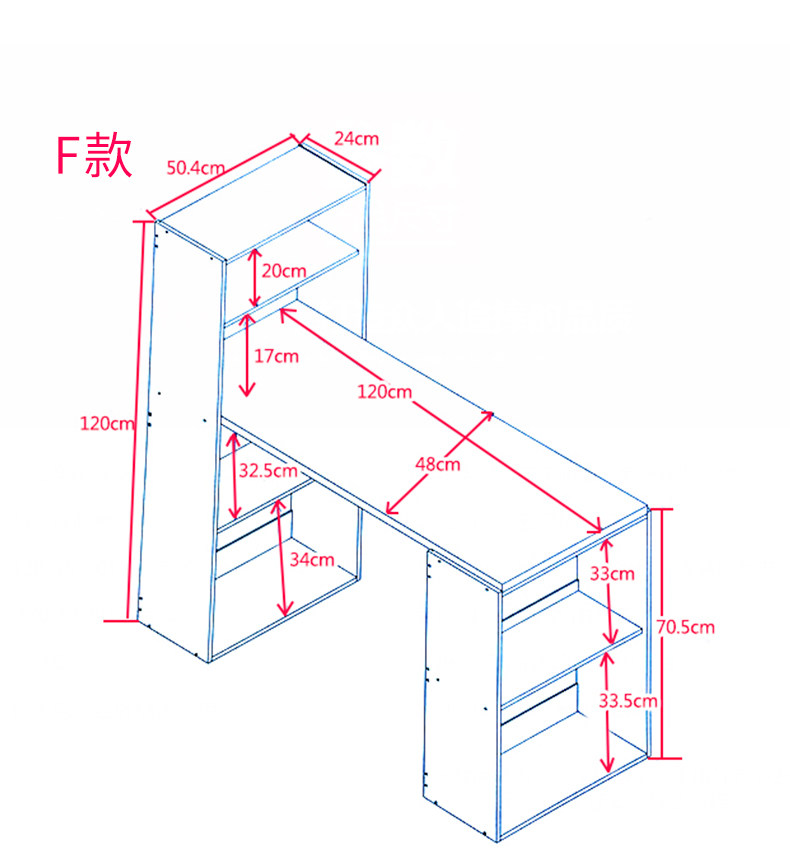 F款

50.4cm
24cm
20cm
17cm
120cm
120cm
48cm
32.5cm
34cm
33cm
70.5cm
33.5cm