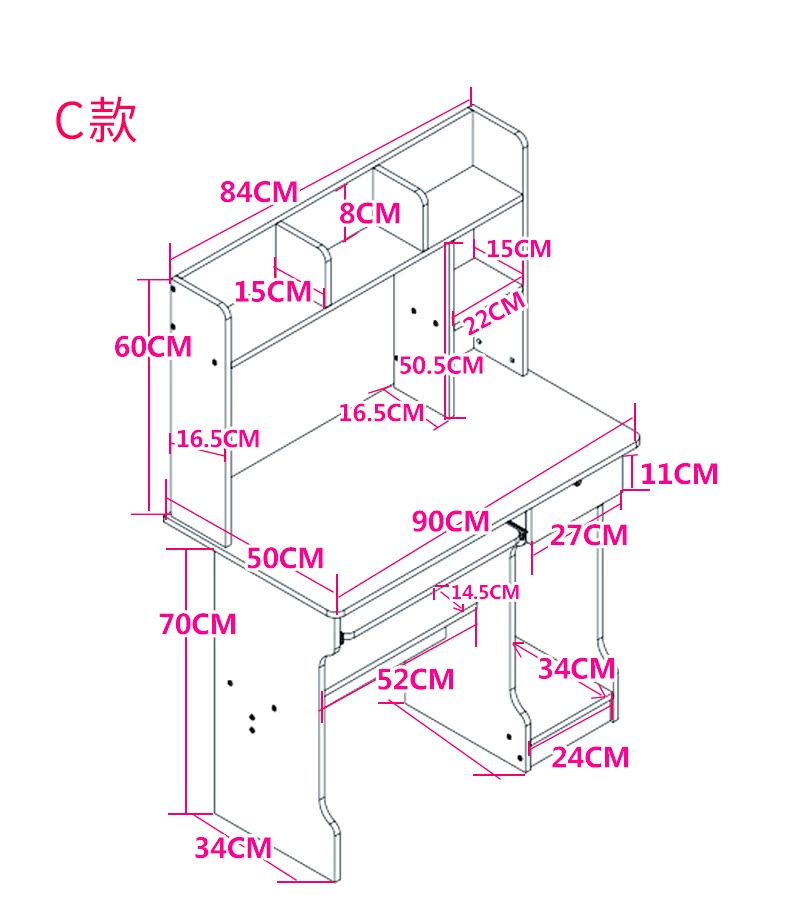 C款

84CM
8CM
15CM
15CM
22CM
60CM
50.5CM
16.5CM
16.5CM
11CM
90CM
27CM
50CM
14.5CM
70CM
34CM
52CM
24CM
34CM