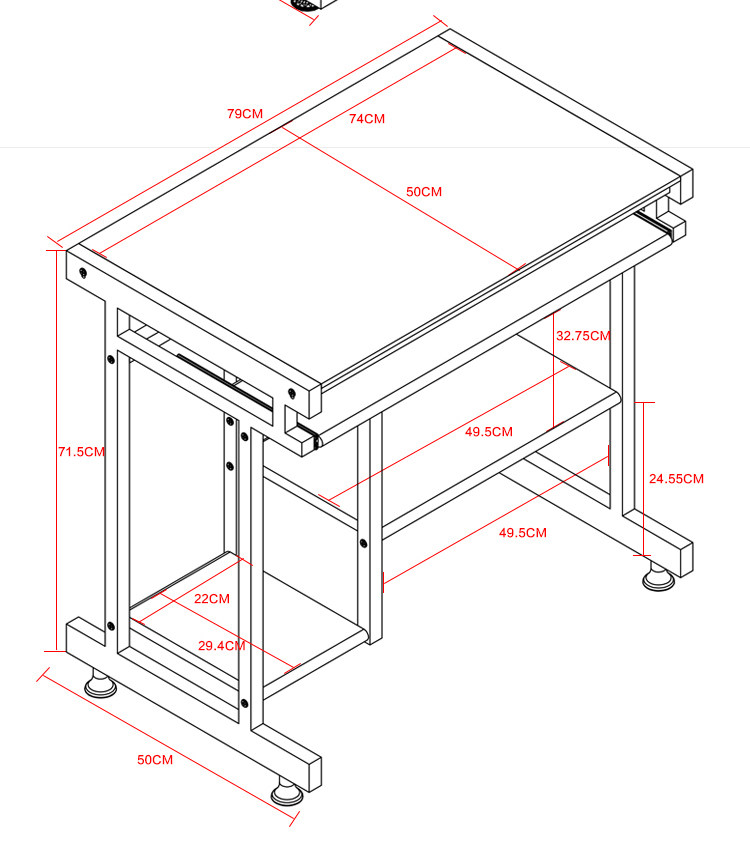 79CM
74CM
50CM
32.75CM
71.5CM
49.5CM
24.55CM
49.5CM
22CM
29.4CM
50CM