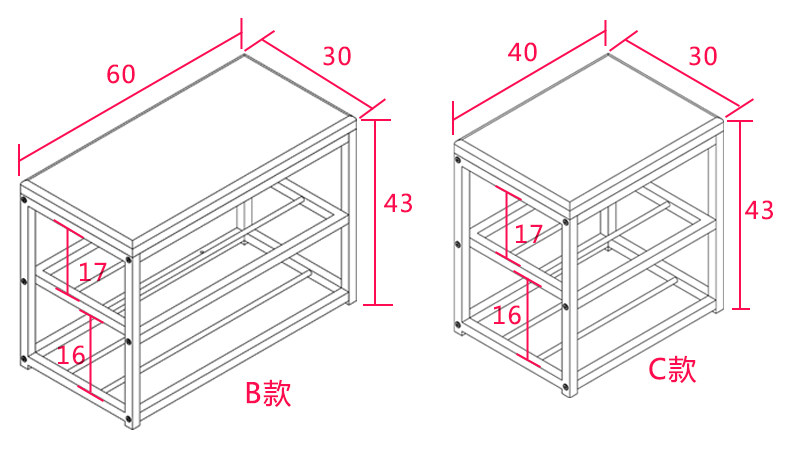 60
30
43
17
16
B款
40
30
43
17
16
C款