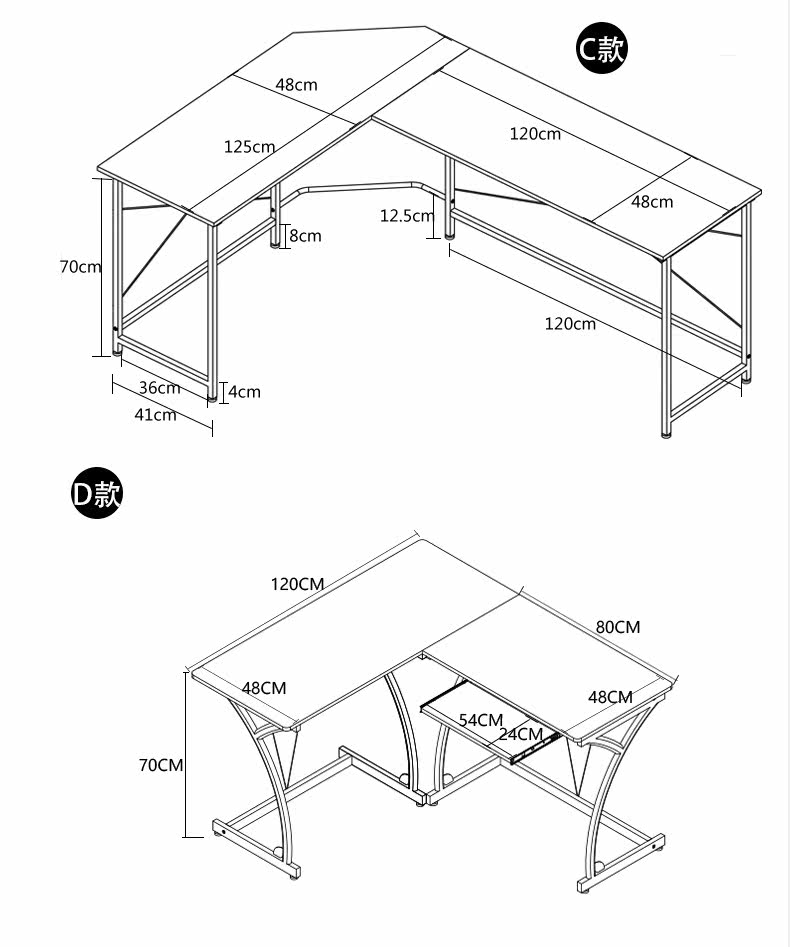 C款

48cm
125cm
120cm
48cm
12.5cm
8cm
70cm
120cm
36cm
4cm
41cm

D款

120CM
80CM
48CM
48CM
54CM
24CM
70CM