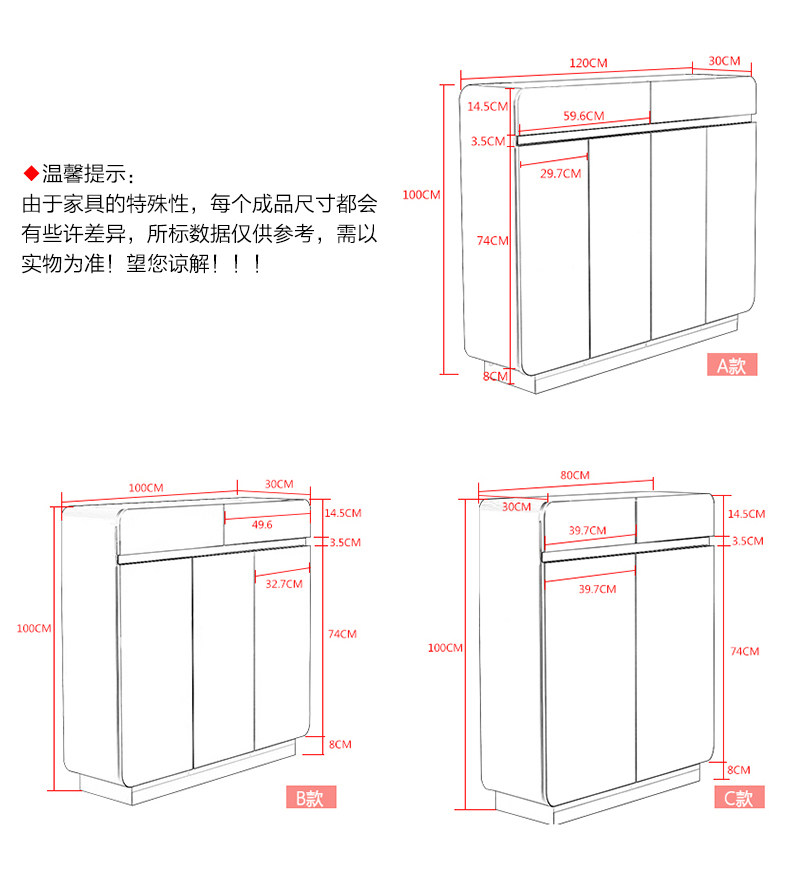 ◆温馨提示：
由于家具的特殊性，每个成品尺寸都会有些许差异，所标数据仅供参考，需以实物为准！望您谅解！！！

120CM
30CM
14.5CM
59.6CM
3.5CM
29.7CM
100CM
74CM
8CM
A款

100CM
30CM
14.5CM
49.6
3.5CM
32.7CM
100CM
74CM
8CM
B款

80CM
30CM
14.5CM
39.7CM
3.5CM
39.7CM
100CM
74CM
8CM
C款