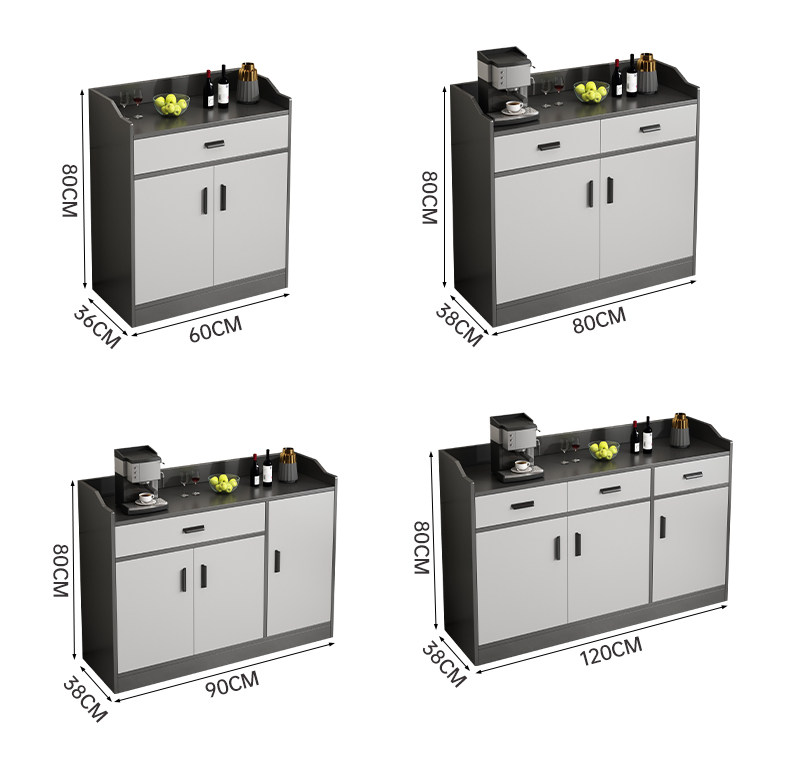 80CM
36CM
60CM

80CM
38CM
80CM

80CM
38CM
90CM

80CM
38CM
120CM