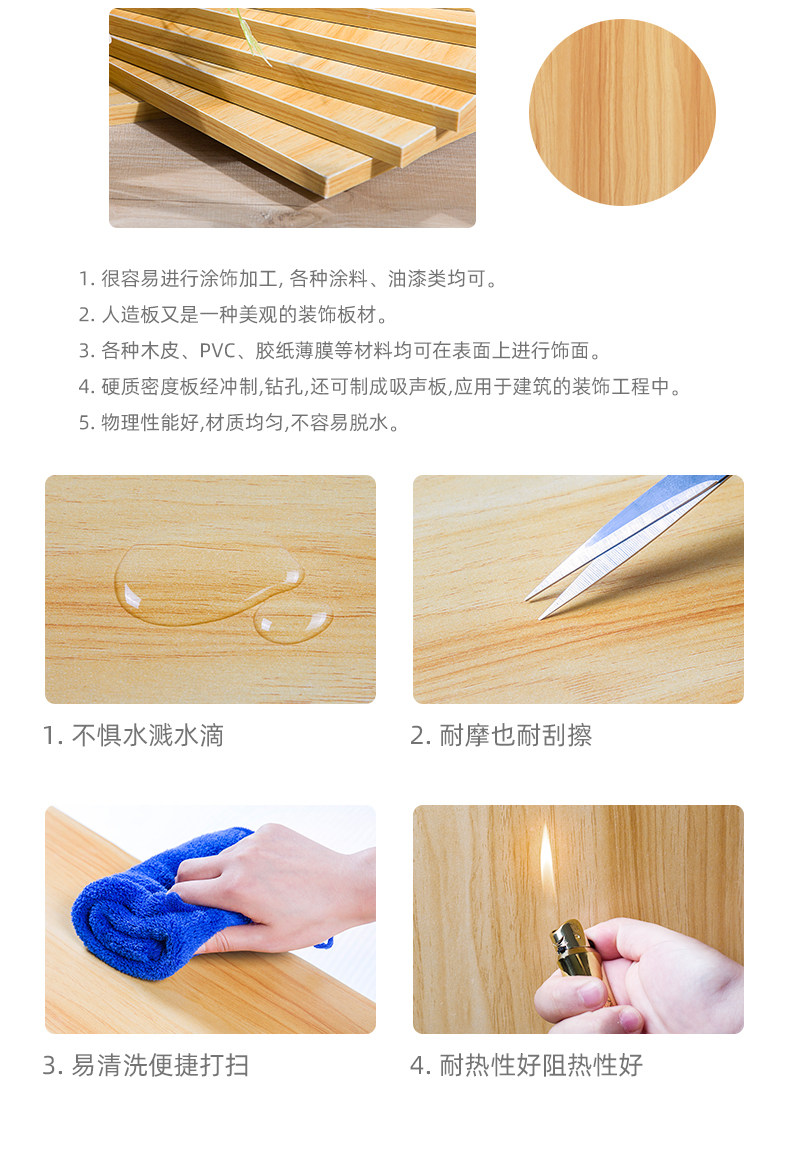 1. 很容易进行涂饰加工, 各种涂料、油漆类均可。
2. 人造板又是一种美观的装饰板材。
3. 各种木皮、PVC、胶纸薄膜等材料均可在表面上进行饰面。
4. 硬质密度板经冲制,钻孔,还可制成吸声板,应用于建筑的装饰工程中。
5. 物理性能好,材质均匀,不容易脱水。

1. 不惧水溅水滴

2. 耐摩也耐刮擦

3. 易清洗便捷打扫

4. 耐热性好阻热性好