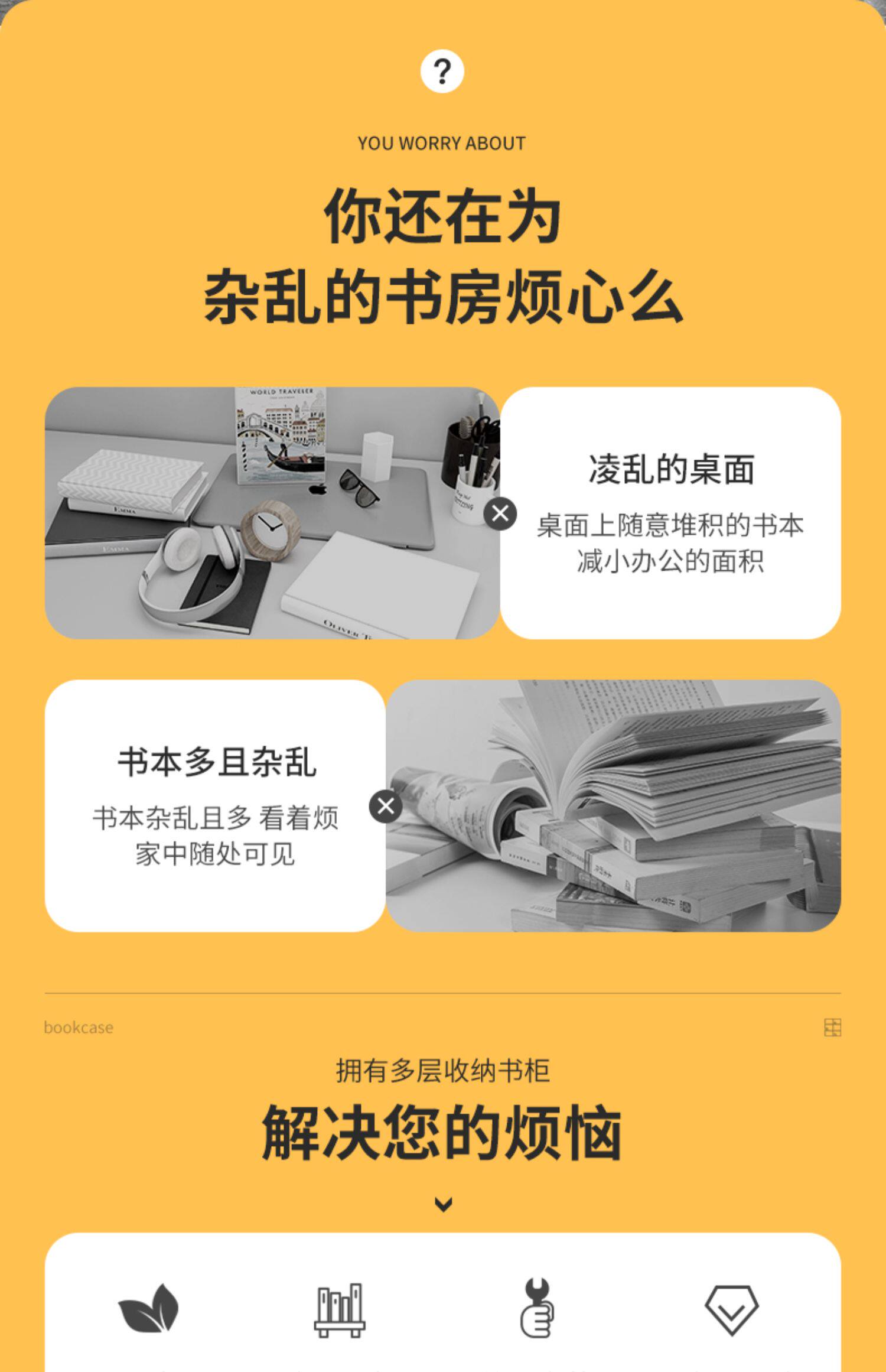 ?

YOU WORRY ABOUT

你还在为
杂乱的书房烦心么

WORLD TRAVELER

凌乱的桌面

桌面上随意堆积的书本
减小办公的面积

书本多且杂乱

书本杂乱且多 看着烦
家中随处可见

bookcase

拥有多层收纳书柜

解决您的烦恼